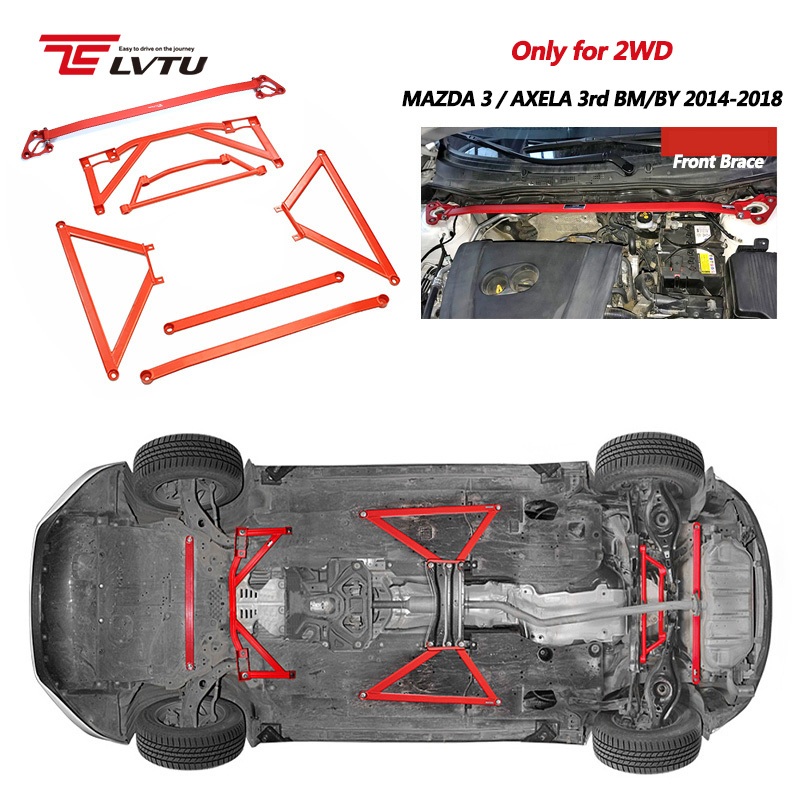 Easy to drive on the journey
LVTU

Only for 2WD

MAZDA 3 / AXELA 3rd BM/BY 2014-2018

Front Brace