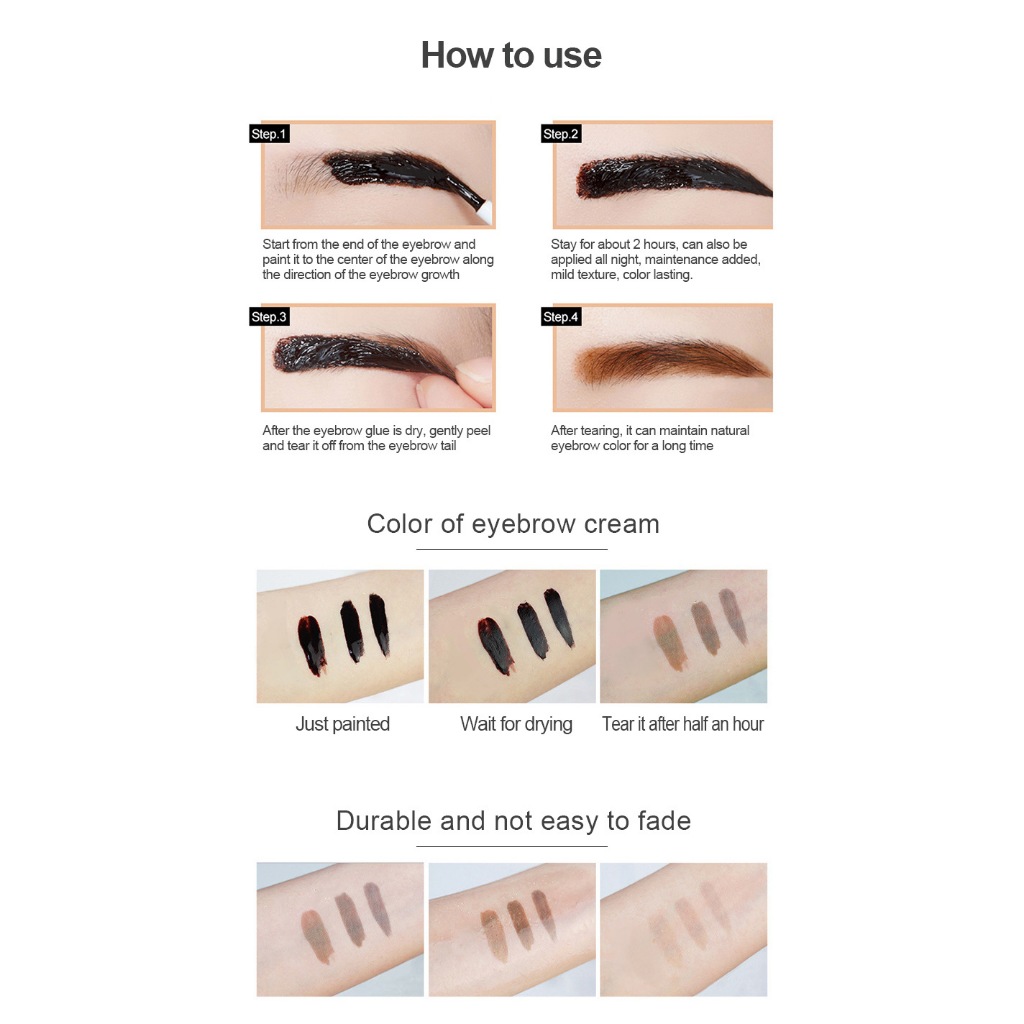 How to use

Step.1

Start from the end of the eyebrow and paint it to the center of the eyebrow along the direction of the eyebrow growth

Step.2

Stay for about 2 hours, can also be applied all night, maintenance added, mild texture, color lasting.

Step.3

After the eyebrow glue is dry, gently peel and tear it off from the eyebrow tail

Step.4

After tearing, it can maintain natural eyebrow color for a long time

Color of eyebrow cream

Just painted

Wait for drying

Tear it after half an hour

Durable and not easy to fade