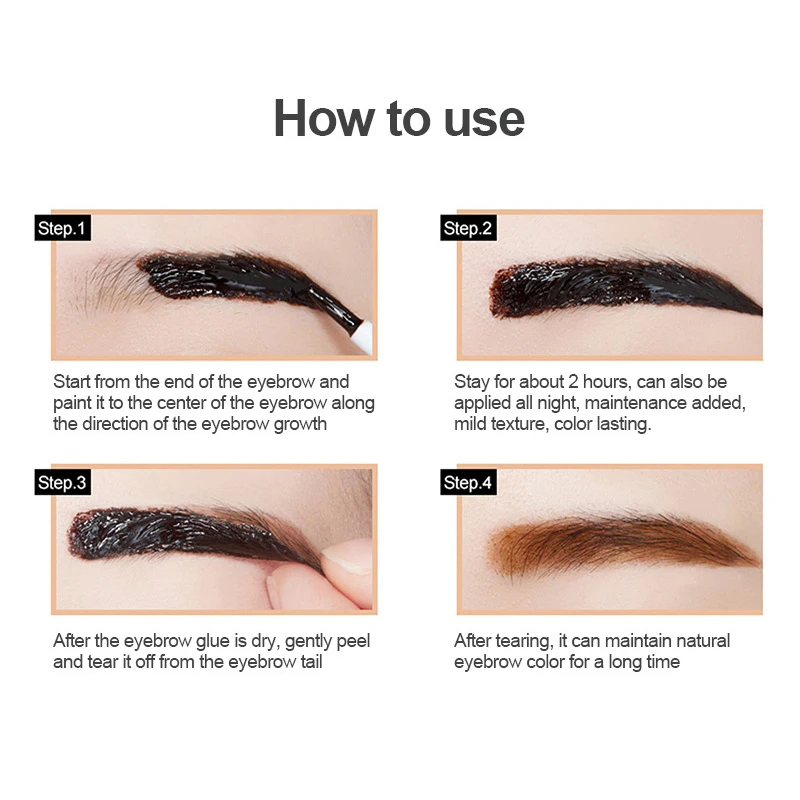 How to use

Step.1

Start from the end of the eyebrow and paint it to the center of the eyebrow along the direction of the eyebrow growth

Step.2

Stay for about 2 hours, can also be applied all night, maintenance added, mild texture, color lasting.

Step.3

After the eyebrow glue is dry, gently peel and tear it off from the eyebrow tail

Step.4

After tearing, it can maintain natural eyebrow color for a long time