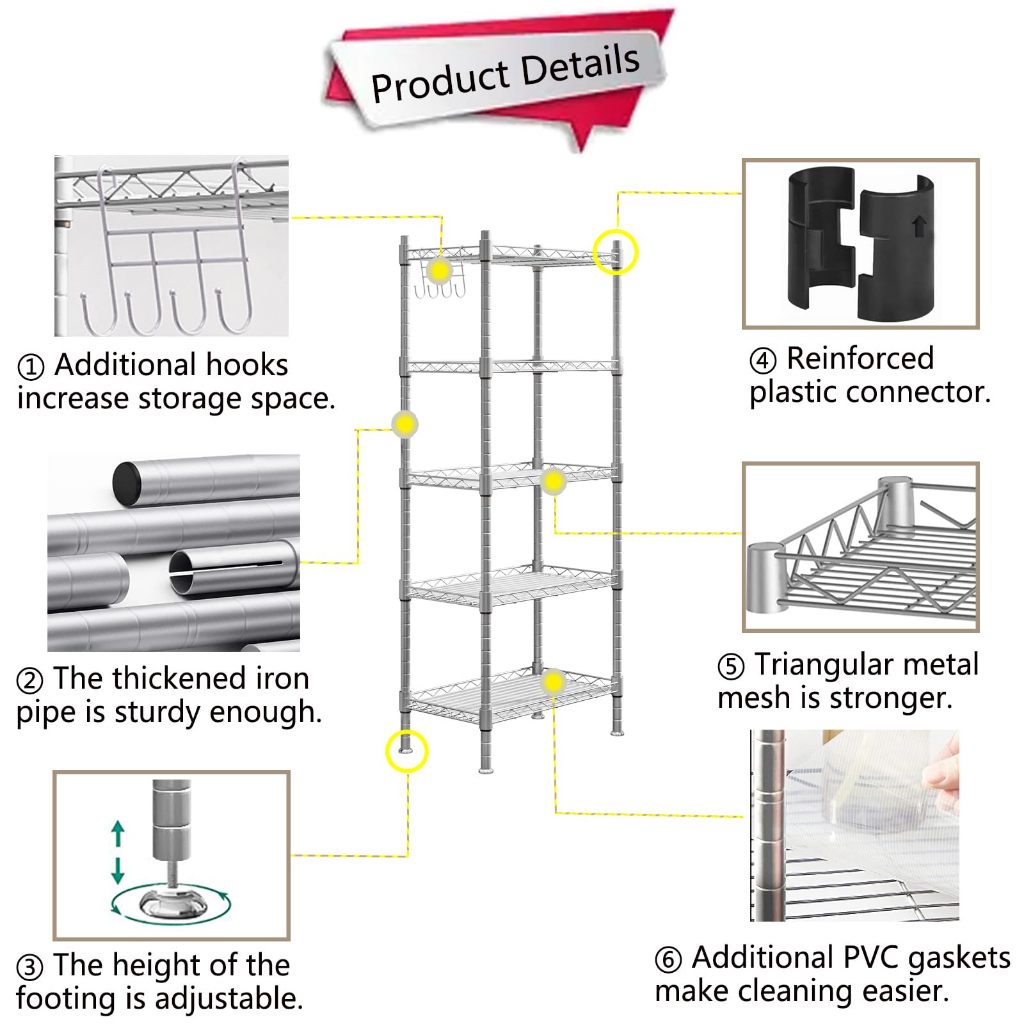 Product Details

① Additional hooks increase storage space.

② The thickened iron pipe is sturdy enough.

③ The height of the footing is adjustable.

④ Reinforced plastic connector.

⑤ Triangular metal mesh is stronger.

⑥ Additional PVC gaskets make cleaning easier.