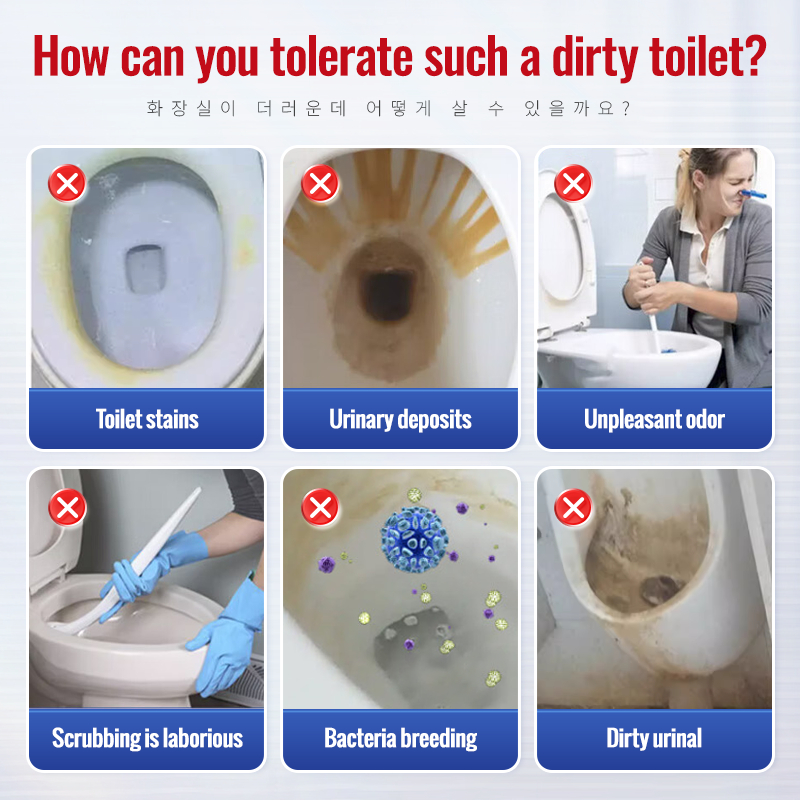 How can you tolerate such a dirty toilet?

화장실이 더러운데 어떻게 살 수 있을까요?

Toilet stains

Urinary deposits

Unpleasant odor

Scrubbing is laborious

Bacteria breeding

Dirty urinal