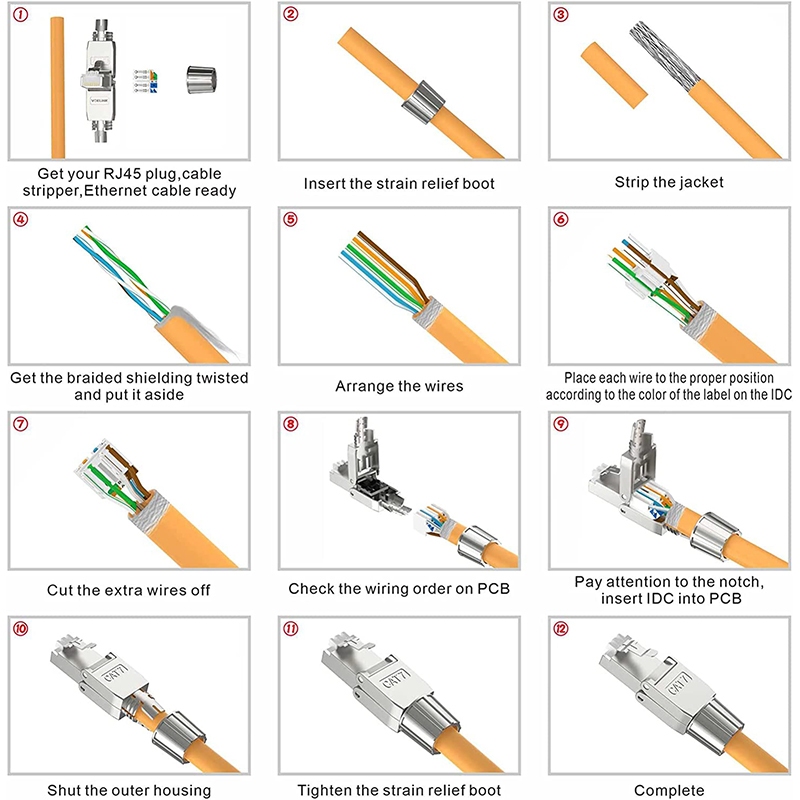 ①
Get your RJ45 plug,cable stripper,Ethernet cable ready

②
Insert the strain relief boot

③
Strip the jacket

④
Get the braided shielding twisted and put it aside

⑤
Arrange the wires

⑥
Place each wire to the proper position according to the color of the label on the IDC

⑦
Cut the extra wires off

⑧
Check the wiring order on PCB

⑨
Pay attention to the notch, insert IDC into PCB

⑩
CAT7
Shut the outer housing

⑪
CAT7
Tighten the strain relief boot

⑫
CAT7
Complete