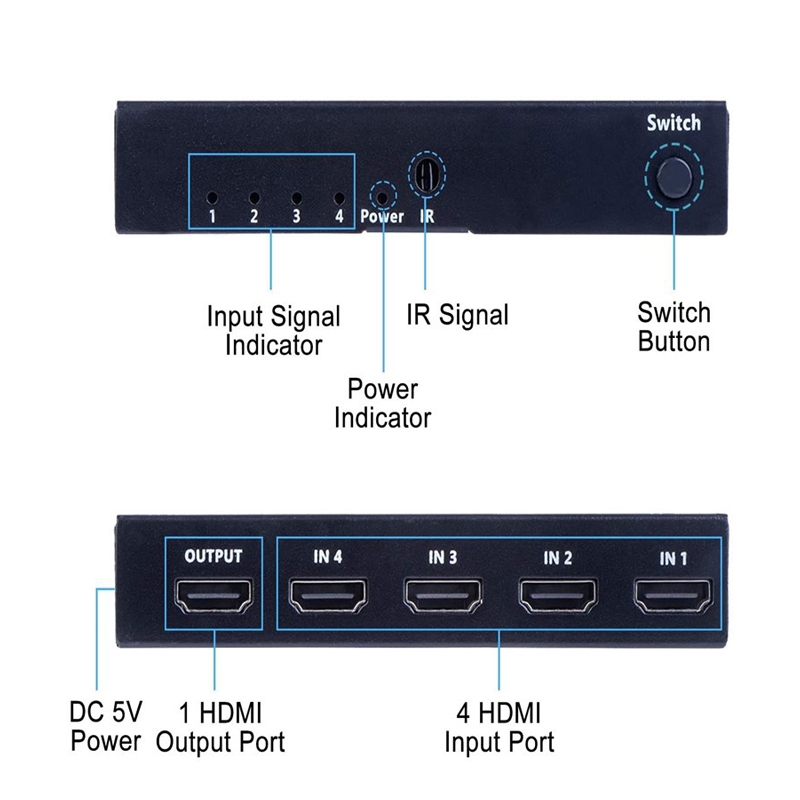 Switch

1 2 3 4 Power IR

Input Signal Indicator

IR Signal

Switch Button

Power Indicator

OUTPUT

IN 4

IN 3

IN 2

IN 1

DC 5V Power

1 HDMI Output Port

4 HDMI Input Port