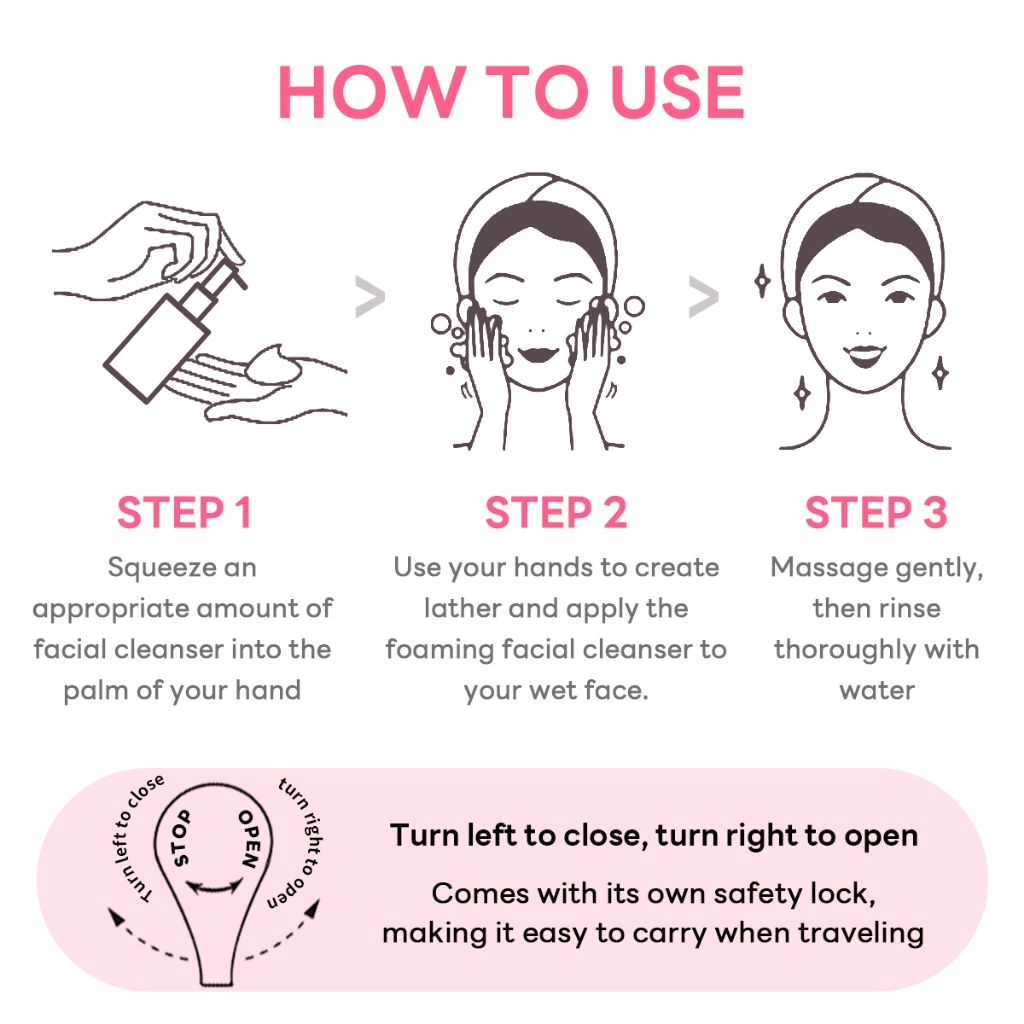 HOW TO USE

STEP 1
Squeeze an appropriate amount of facial cleanser into the palm of your hand

STEP 2
Use your hands to create lather and apply the foaming facial cleanser to your wet face.

STEP 3
Massage gently, then rinse thoroughly with water

Turn left to close
STOP
OPEN
turn right to open

Turn left to close, turn right to open

Comes with its own safety lock, making it easy to carry when traveling