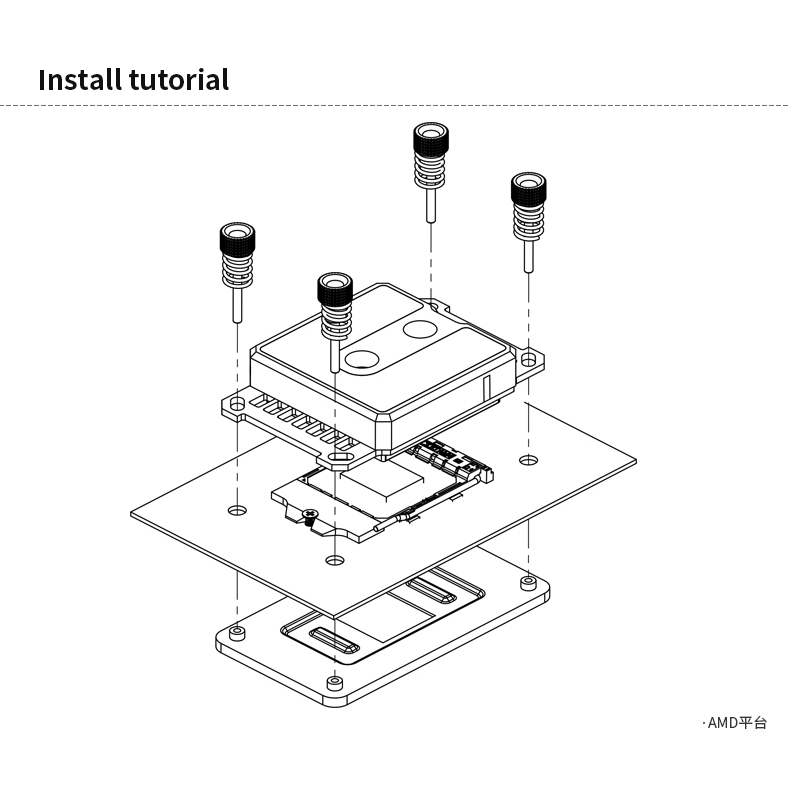 Install tutorial

·AMD平台