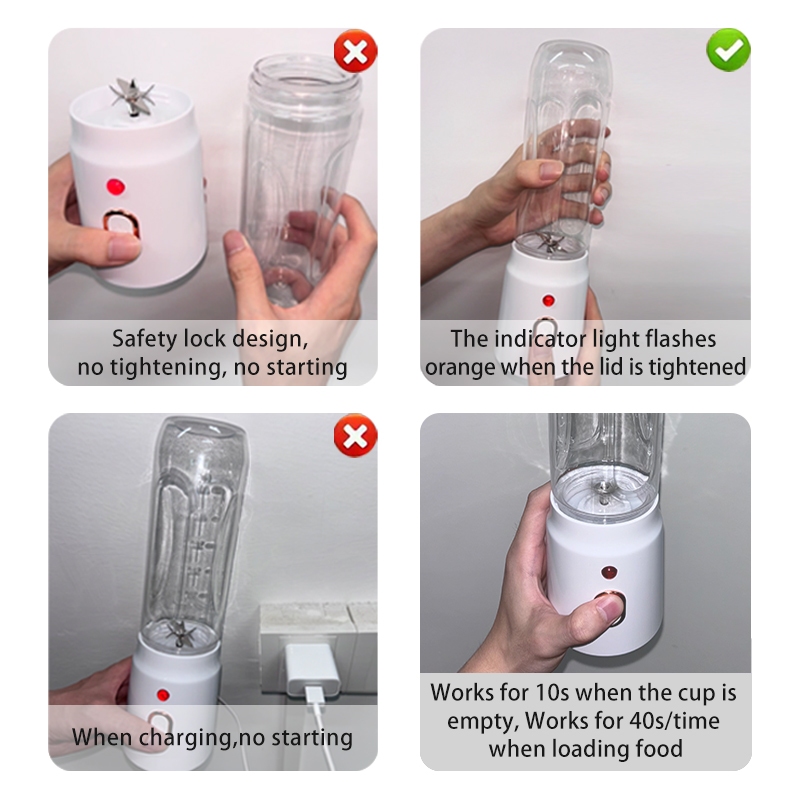 Safety lock design, no tightening, no starting

The indicator light flashes orange when the lid is tightened

When charging,no starting

Works for 10s when the cup is empty, Works for 40s/time when loading food