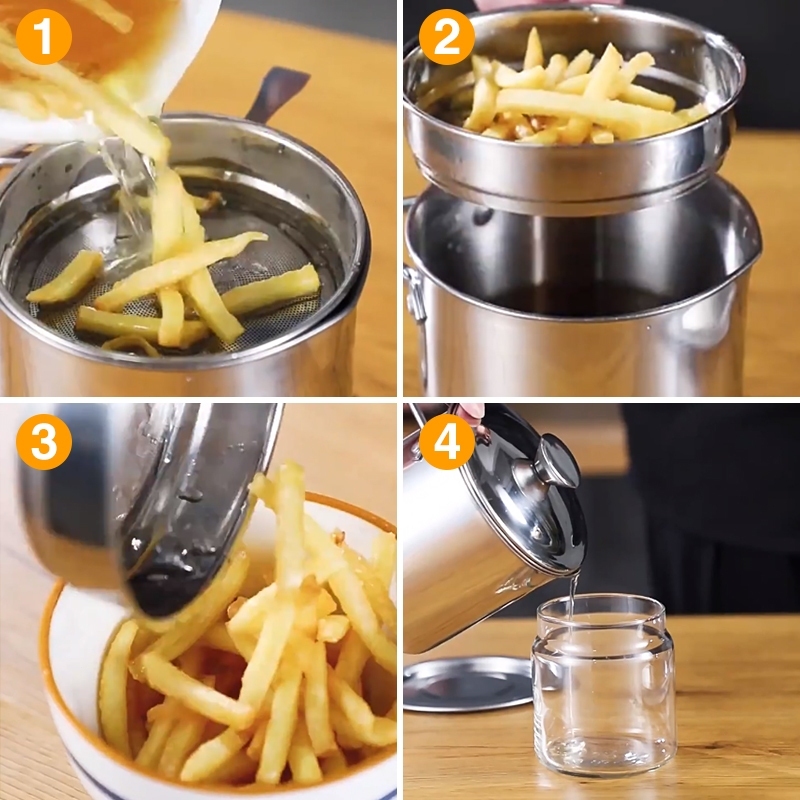 1
2
3
4