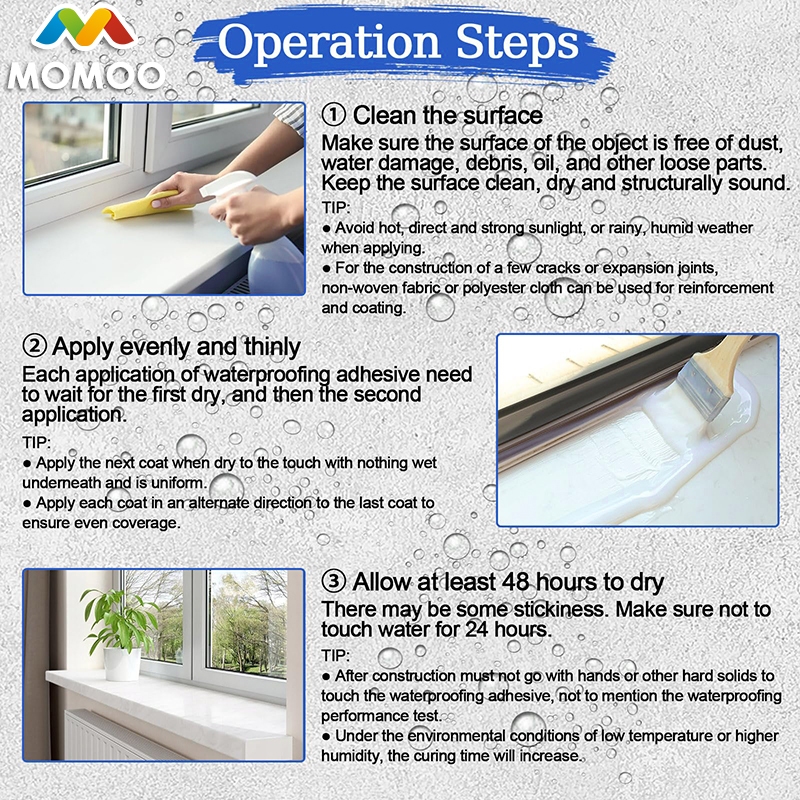 MOMOO

Operation Steps

① Clean the surface
Make sure the surface of the object is free of dust, water damage, debris, oil, and other loose parts. Keep the surface clean, dry and structurally sound.
TIP:
● Avoid hot, direct and strong sunlight, or rainy, humid weather when applying.
● For the construction of a few cracks or expansion joints, non-woven fabric or polyester cloth can be used for reinforcement and coating.

② Apply evenly and thinly
Each application of waterproofing adhesive need to wait for the first dry, and then the second application.
TIP:
● Apply the next coat when dry to the touch with nothing wet underneath and is uniform.
● Apply each coat in an alternate direction to the last coat to ensure even coverage.

③ Allow at least 48 hours to dry
There may be some stickiness. Make sure not to touch water for 24 hours.
TIP:
● After construction must not go with hands or other hard solids to touch the waterproofing adhesive, not to mention the waterproofing performance test.
● Under the environmental conditions of low temperature or higher humidity, the curing time will increase.