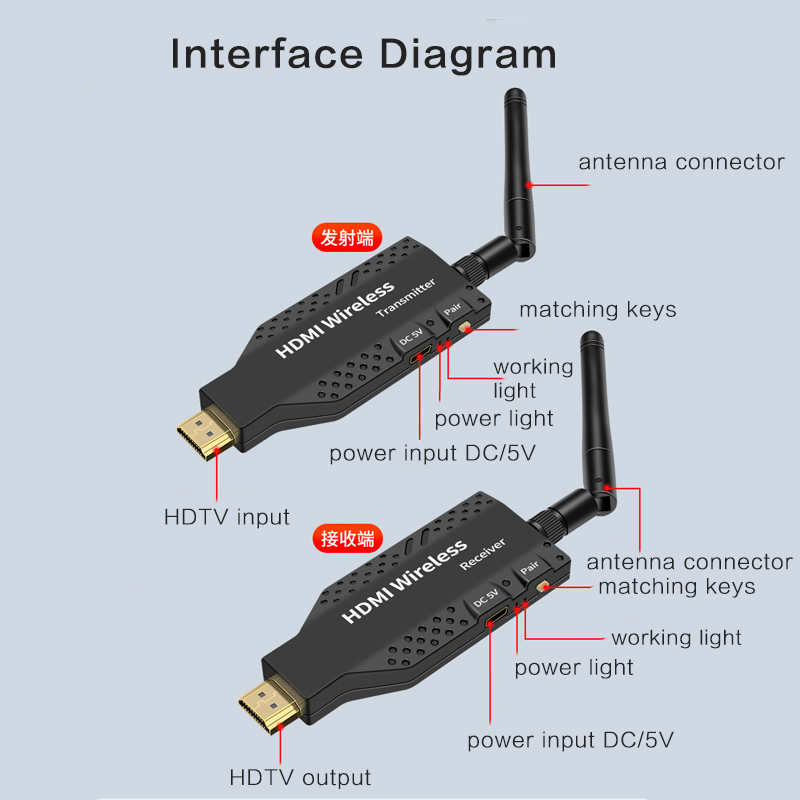 Interface Diagram

antenna connector

发射端

HDMI Wireless
Transmitter
DC 5V
Pair

matching keys

working light

power light

power input DC/5V

HDTV input

接收端

HDMI Wireless
Receiver
DC 5V
Pair

antenna connector
matching keys

working light

power light

power input DC/5V

HDTV output