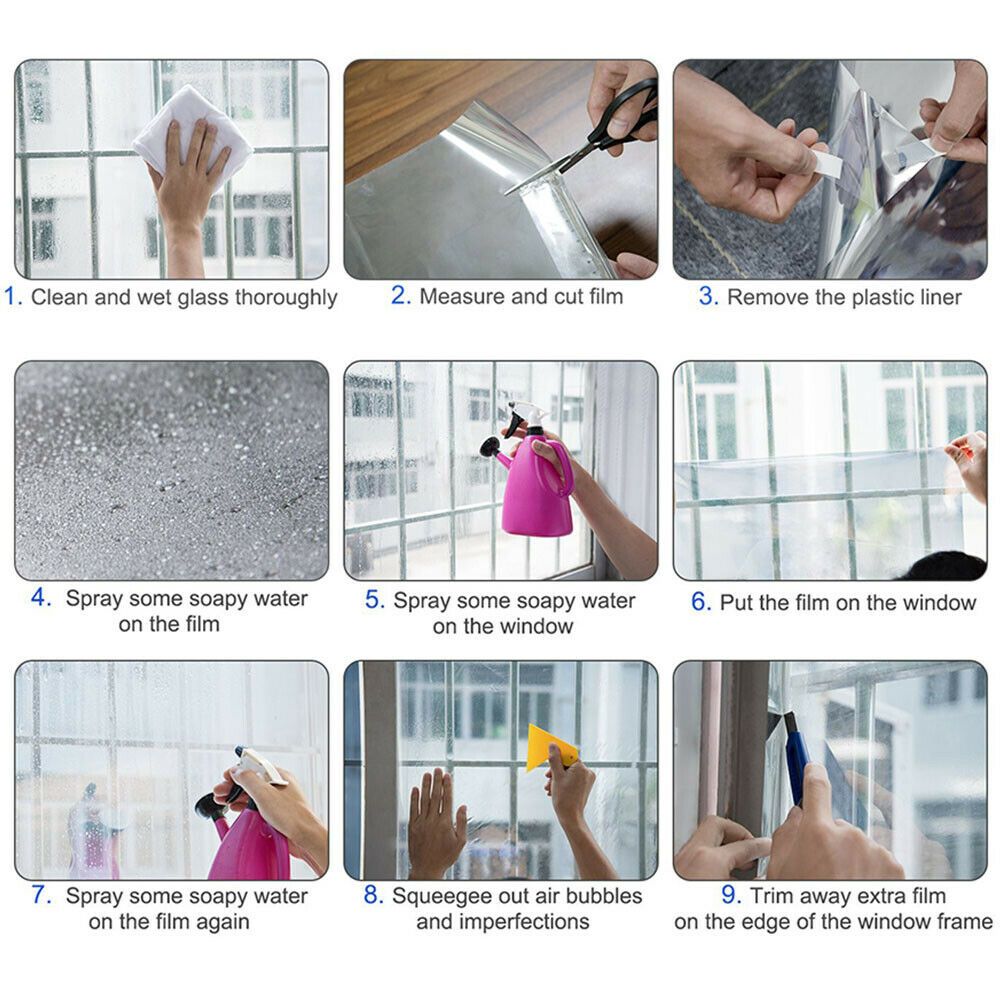 1. Clean and wet glass thoroughly

2. Measure and cut film

3. Remove the plastic liner

4. Spray some soapy water on the film

5. Spray some soapy water on the window

6. Put the film on the window

7. Spray some soapy water on the film again

8. Squeegee out air bubbles and imperfections

9. Trim away extra film on the edge of the window frame