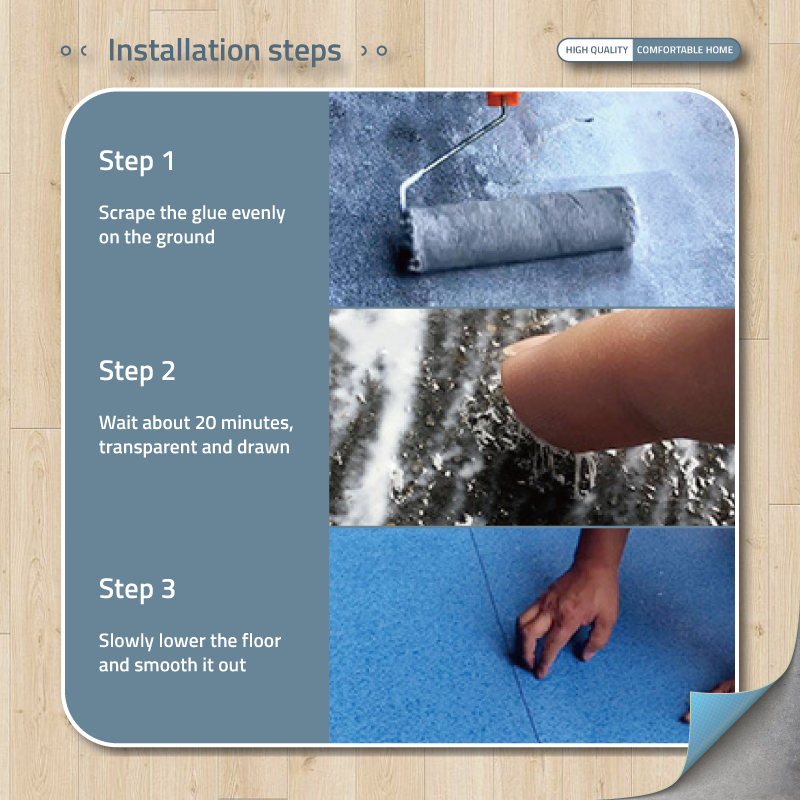 Installation steps

HIGH QUALITY COMFORTABLE HOME

Step 1

Scrape the glue evenly on the ground

Step 2

Wait about 20 minutes, transparent and drawn

Step 3

Slowly lower the floor and smooth it out