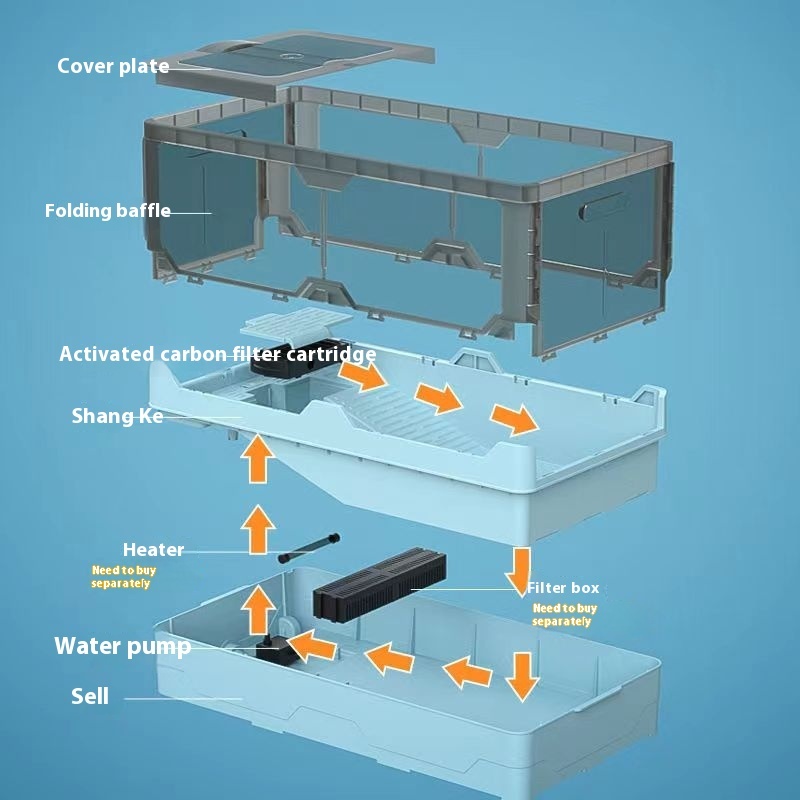 Cover plate

Folding baffle

Activated carbon filter cartridge

Shang Ke

Heater

Need to buy separately

Filter box

Need to buy separately

Water pump

Sell