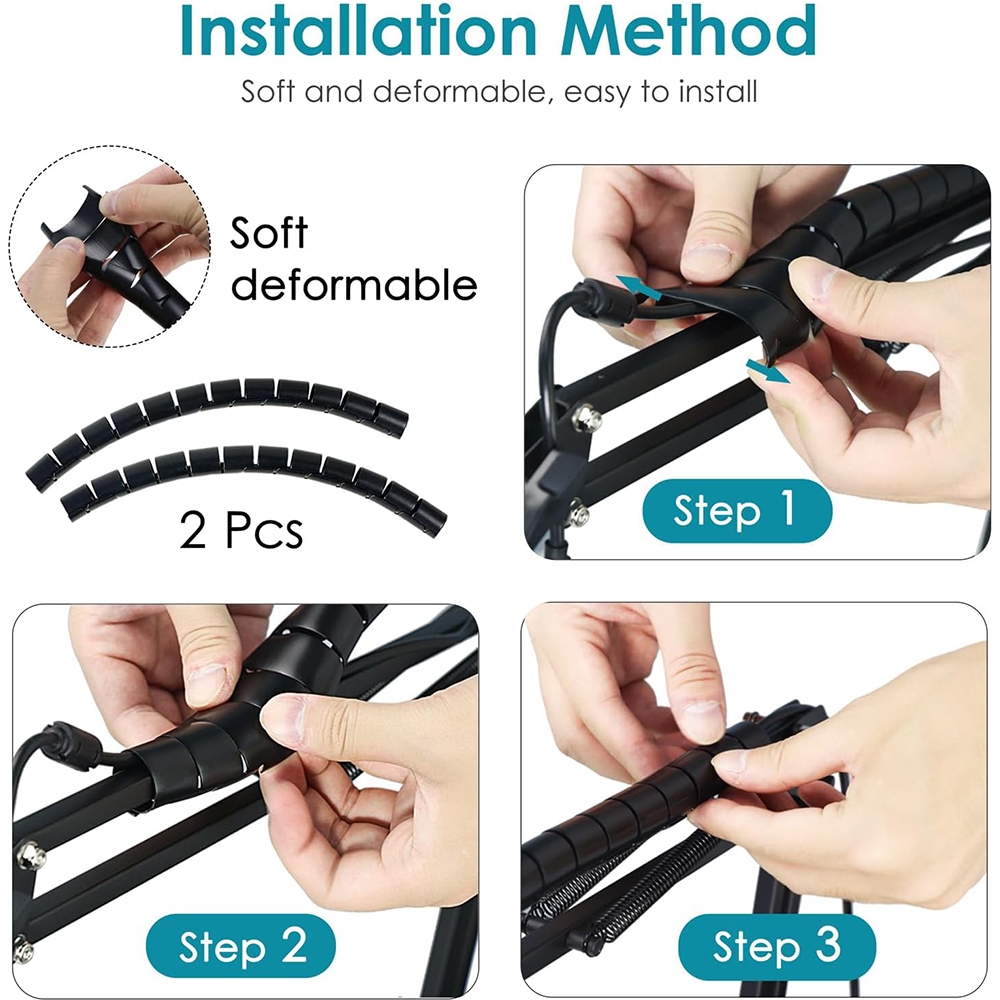 Installation Method

Soft and deformable, easy to install

Soft deformable

2 Pcs

Step 1

Step 2

Step 3