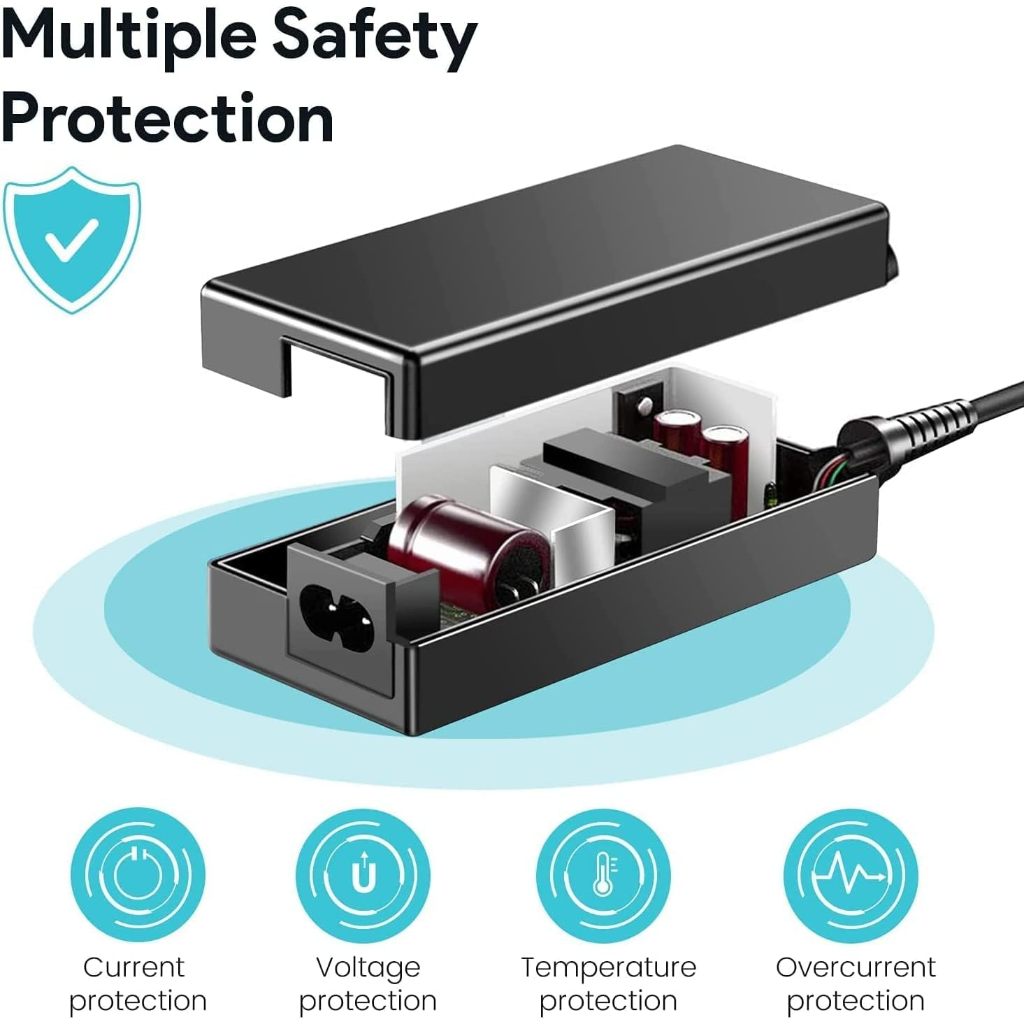 Multiple Safety Protection

U

Current protection

Voltage protection

Temperature protection

Overcurrent protection