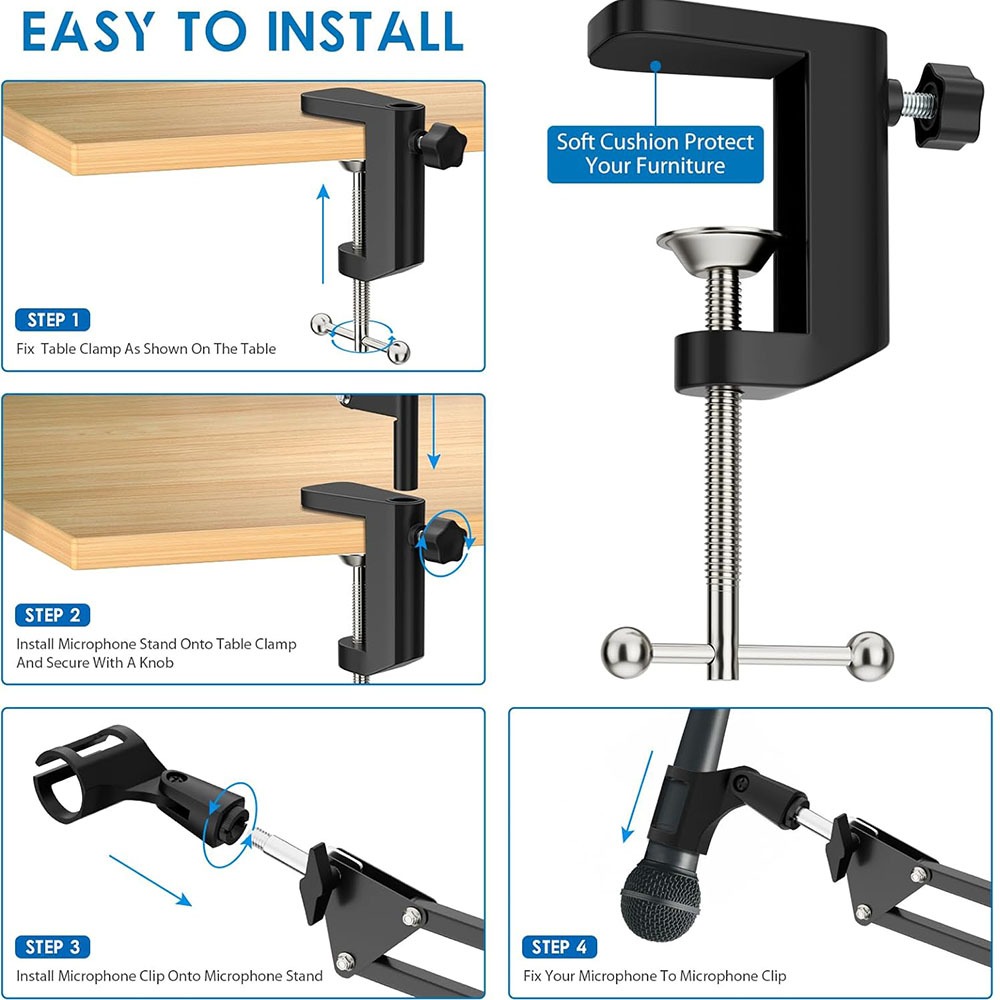 EASY TO INSTALL

STEP 1
Fix Table Clamp As Shown On The Table

Soft Cushion Protect Your Furniture

STEP 2
Install Microphone Stand Onto Table Clamp And Secure With A Knob

STEP 3
Install Microphone Clip Onto Microphone Stand

STEP 4
Fix Your Microphone To Microphone Clip