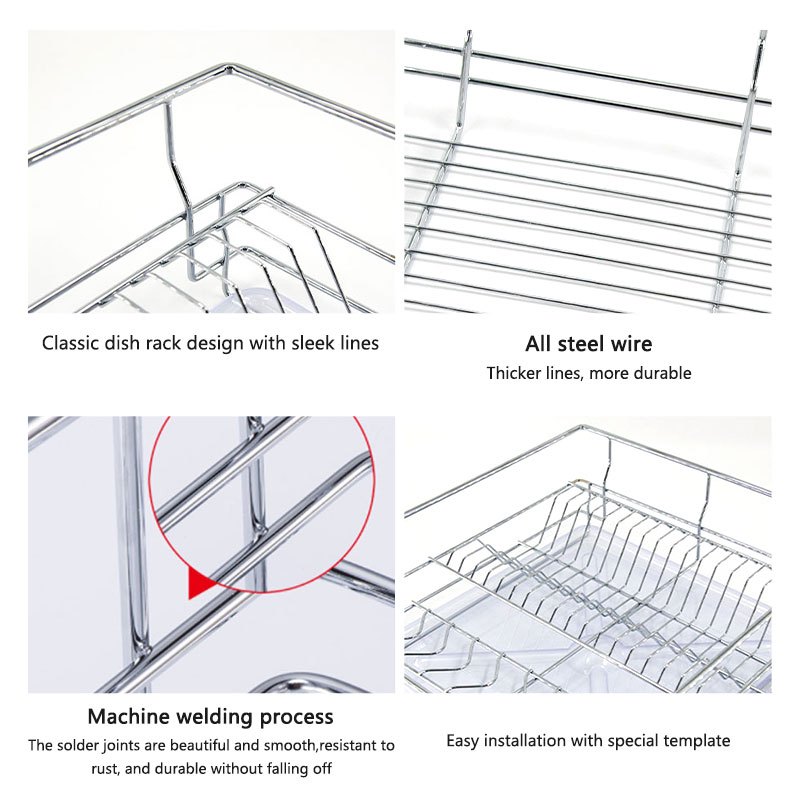 Classic dish rack design with sleek lines

All steel wire

Thicker lines, more durable

Machine welding process

The solder joints are beautiful and smooth,resistant to rust, and durable without falling off

Easy installation with special template