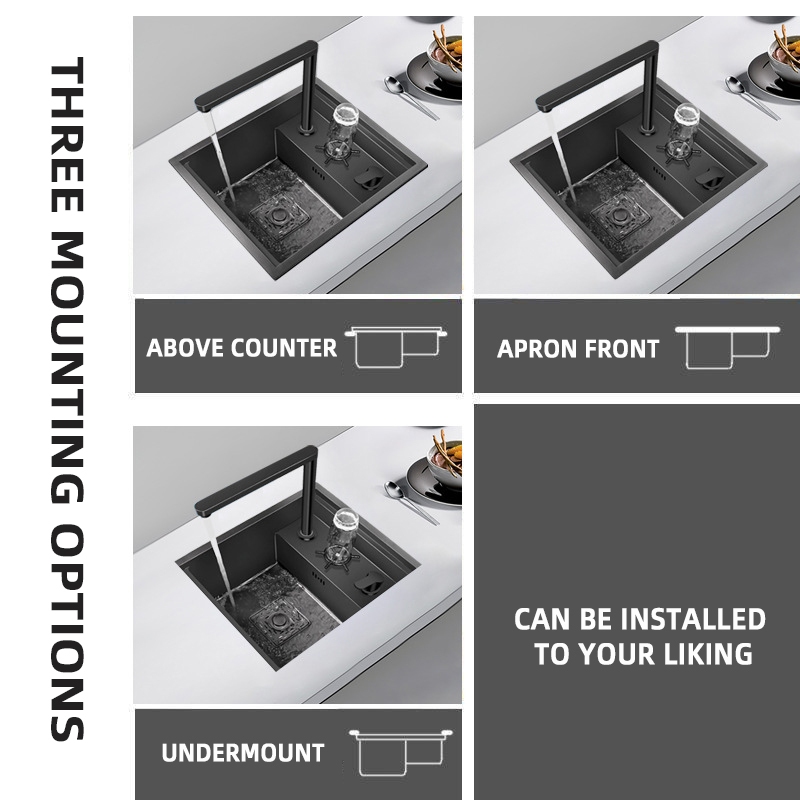 THREE MOUNTING OPTIONS

ABOVE COUNTER

APRON FRONT

UNDERMOUNT

CAN BE INSTALLED TO YOUR LIKING