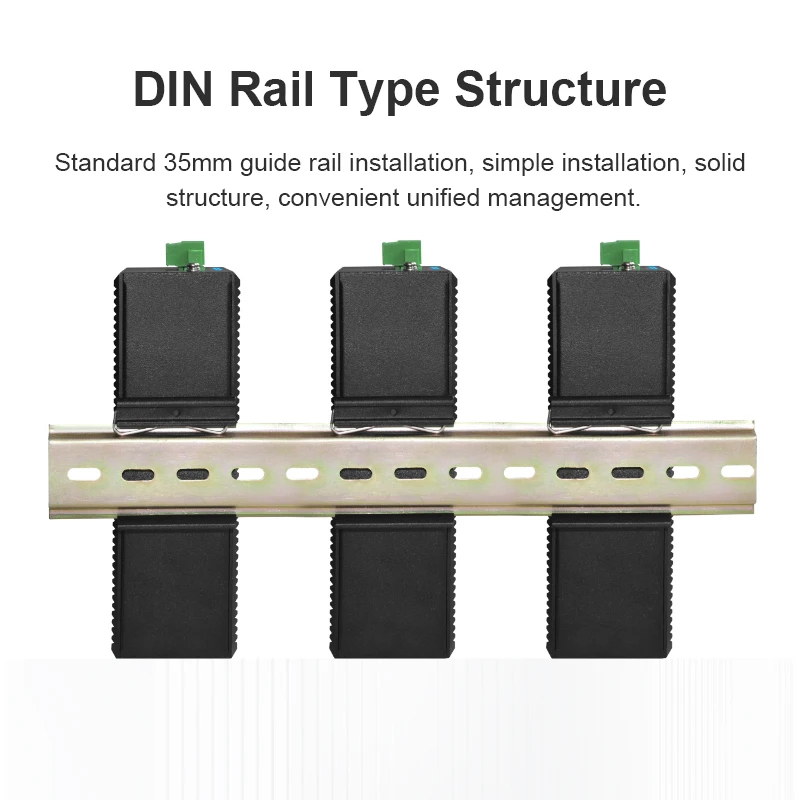 DIN Rail Type Structure

Standard 35mm guide rail installation, simple installation, solid structure, convenient unified management.