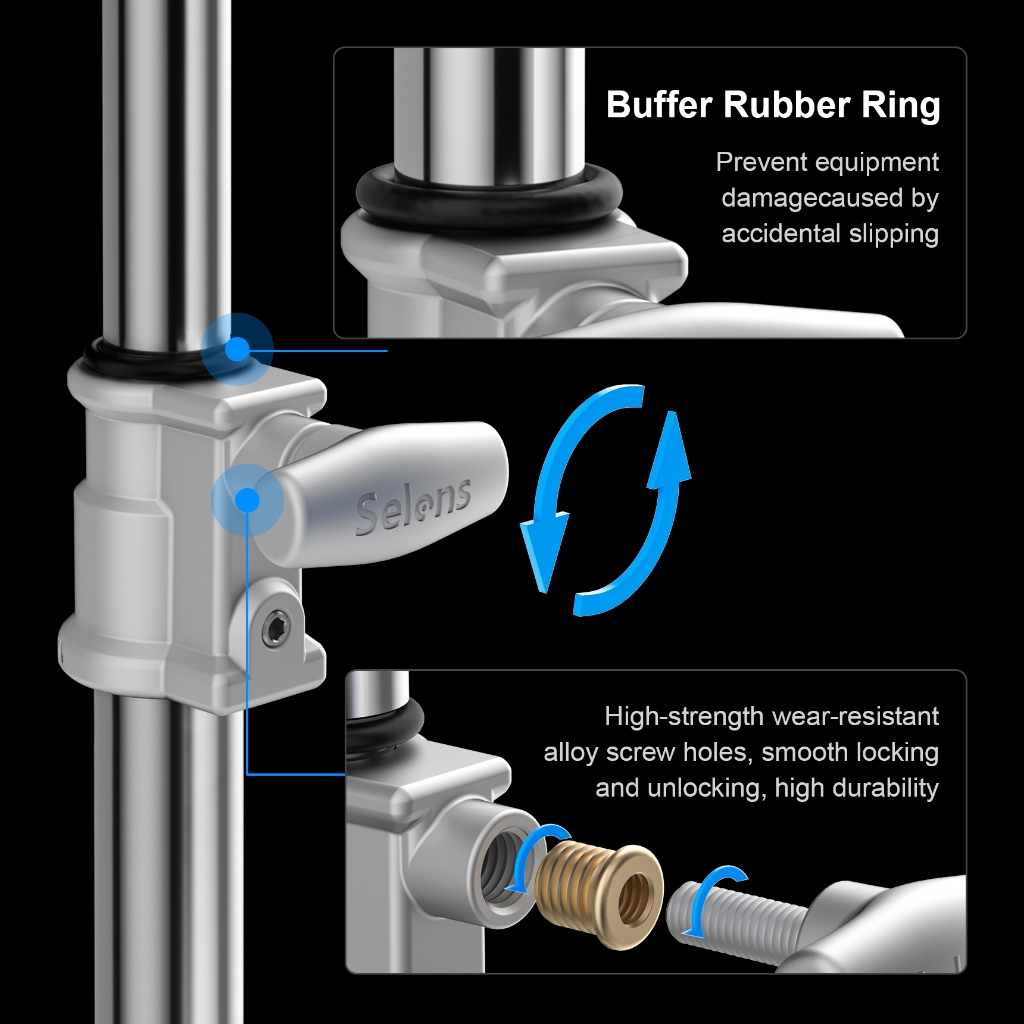 Buffer Rubber Ring

Prevent equipment damagecaused by accidental slipping

Selens

High-strength wear-resistant alloy screw holes, smooth locking and unlocking, high durability