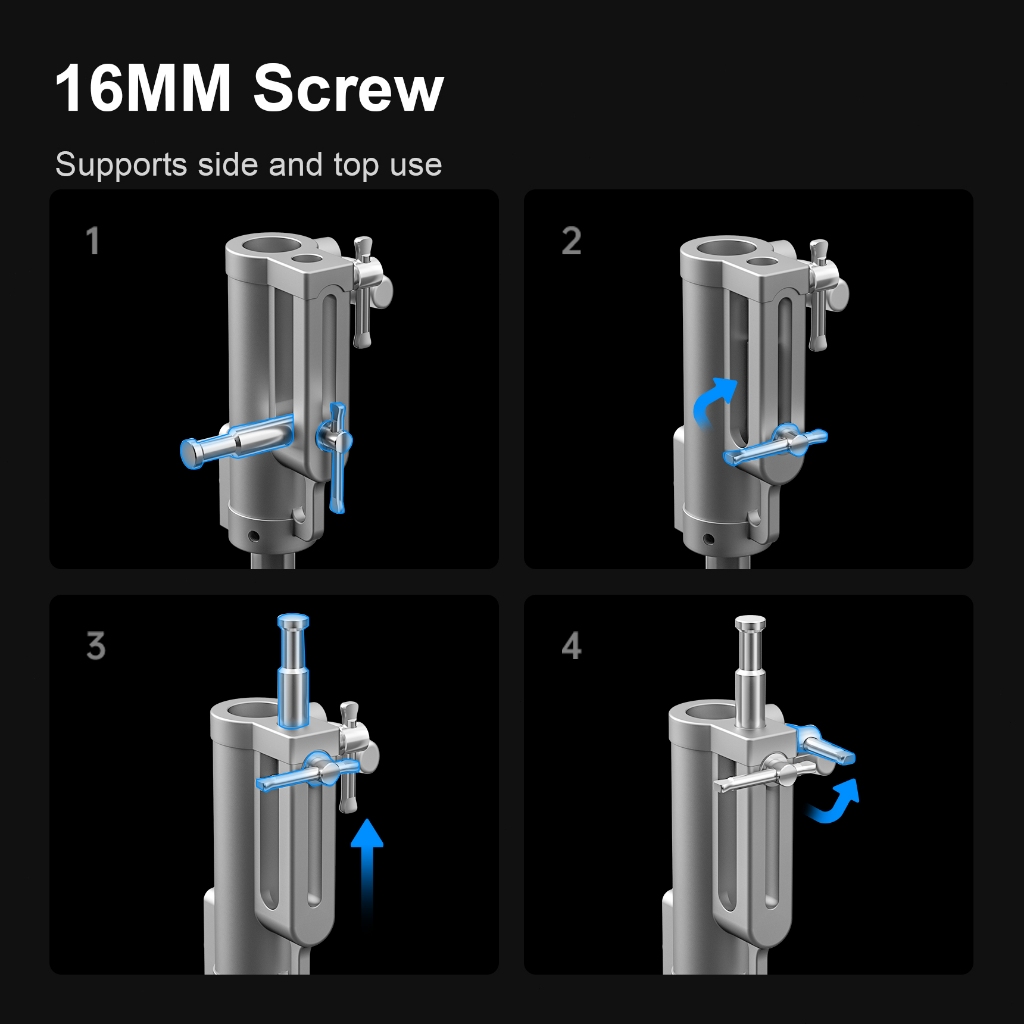 16MM Screw

Supports side and top use

1

2

3

4