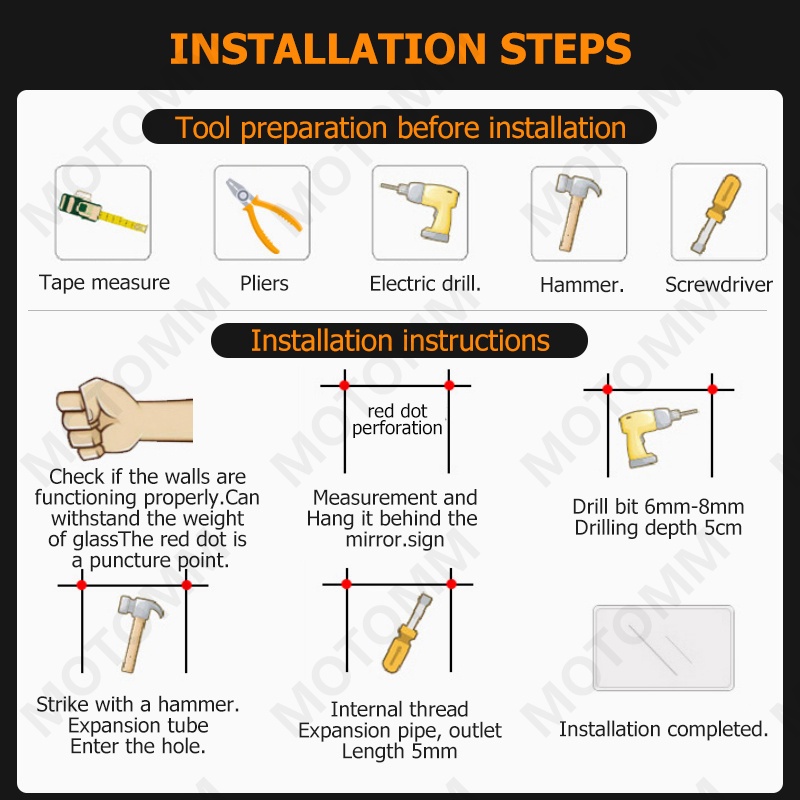 INSTALLATION STEPS

Tool preparation before installation

Tape measure

Pliers

Electric drill.

Hammer.

Screwdriver

Installation instructions

Check if the walls are functioning properly.Can withstand the weight of glassThe red dot is a puncture point.

red dot perforation

Measurement and Hang it behind the mirror.sign

Drill bit 6mm-8mm Drilling depth 5cm

Strike with a hammer. Expansion tube Enter the hole.

Internal thread Expansion pipe, outlet Length 5mm

Installation completed.

MOTOMM