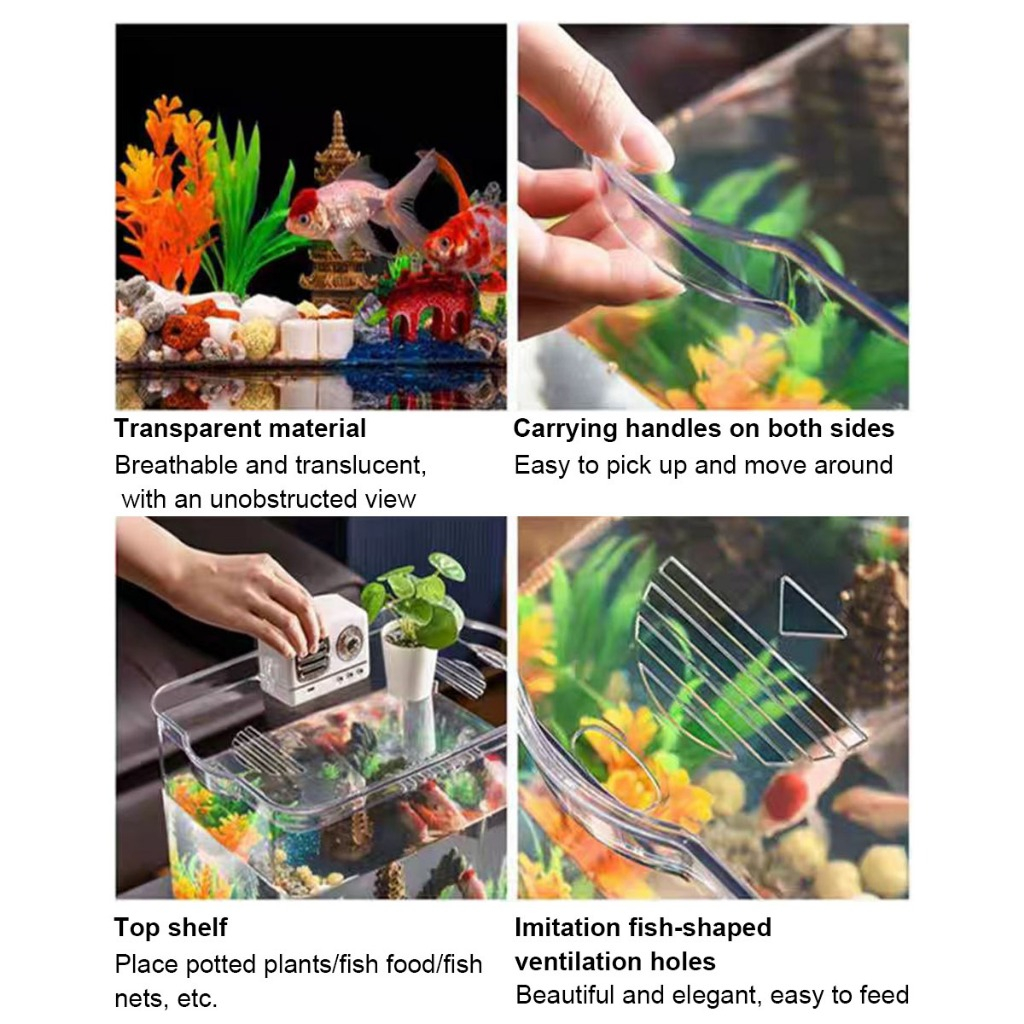 Transparent material
Breathable and translucent, with an unobstructed view

Carrying handles on both sides
Easy to pick up and move around

Top shelf
Place potted plants/fish food/fish nets, etc.

Imitation fish-shaped ventilation holes
Beautiful and elegant, easy to feed