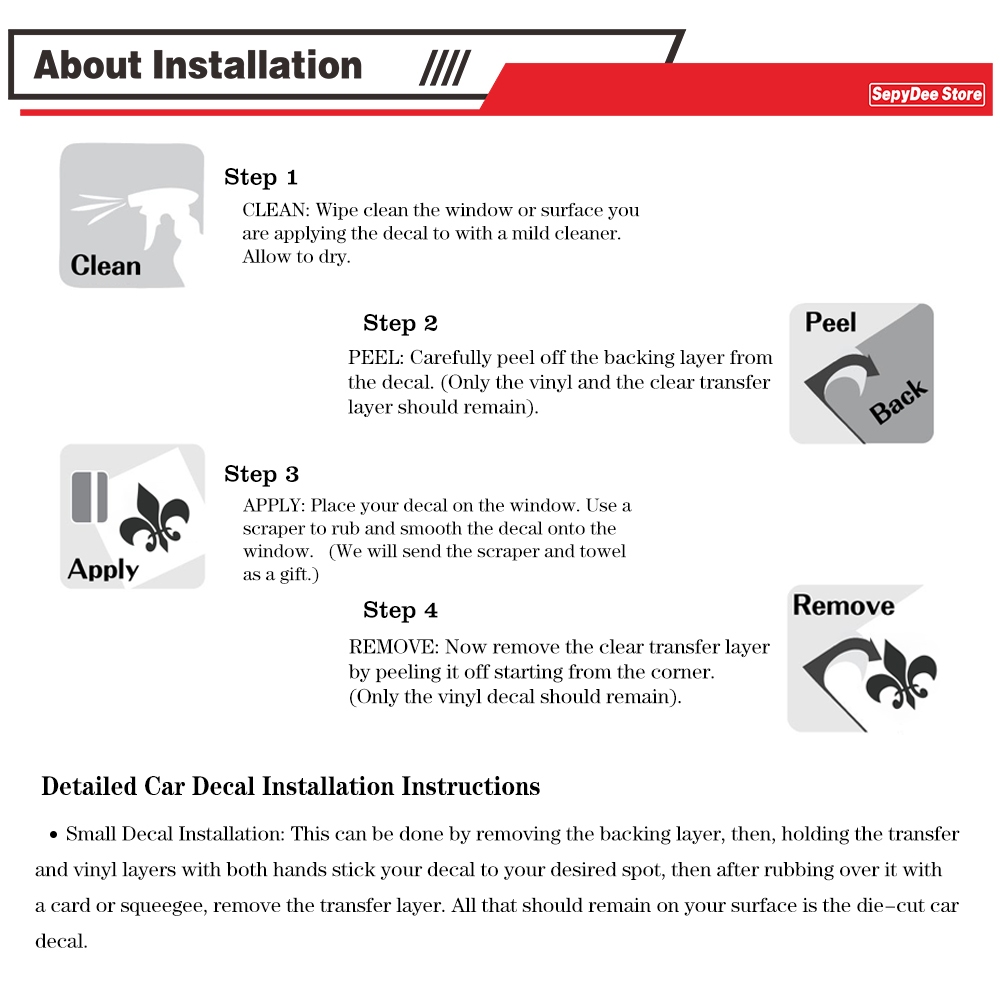 About Installation ////

SepyDee Store

Clean

Step 1
CLEAN: Wipe clean the window or surface you are applying the decal to with a mild cleaner. Allow to dry.

Step 2
PEEL: Carefully peel off the backing layer from the decal. (Only the vinyl and the clear transfer layer should remain).

Peel
Back

Apply

Step 3
APPLY: Place your decal on the window. Use a scraper to rub and smooth the decal onto the window.   (We will send the scraper and towel as a gift.)

Step 4
REMOVE: Now remove the clear transfer layer by peeling it off starting from the corner. (Only the vinyl decal should remain).

Remove

Detailed Car Decal Installation Instructions

• Small Decal Installation: This can be done by removing the backing layer, then, holding the transfer and vinyl layers with both hands stick your decal to your desired spot, then after rubbing over it with a card or squeegee, remove the transfer layer. All that should remain on your surface is the die–cut car decal.