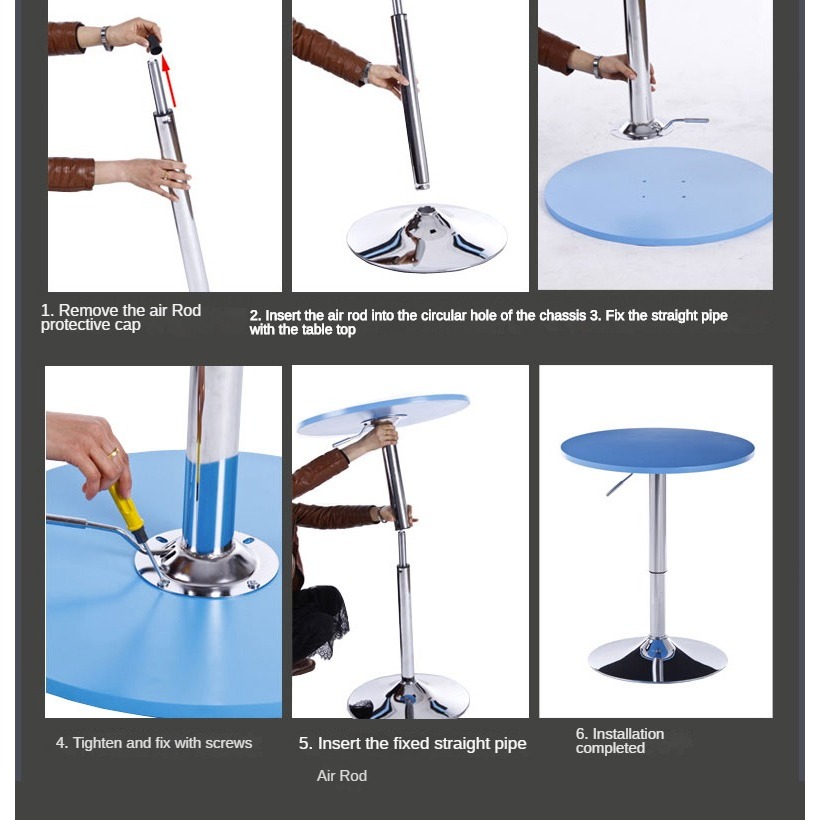 1. Remove the air Rod protective cap

2. Insert the air rod into the circular hole of the chassis 3. Fix the straight pipe with the table top

4. Tighten and fix with screws

5. Insert the fixed straight pipe

Air Rod

6. Installation completed