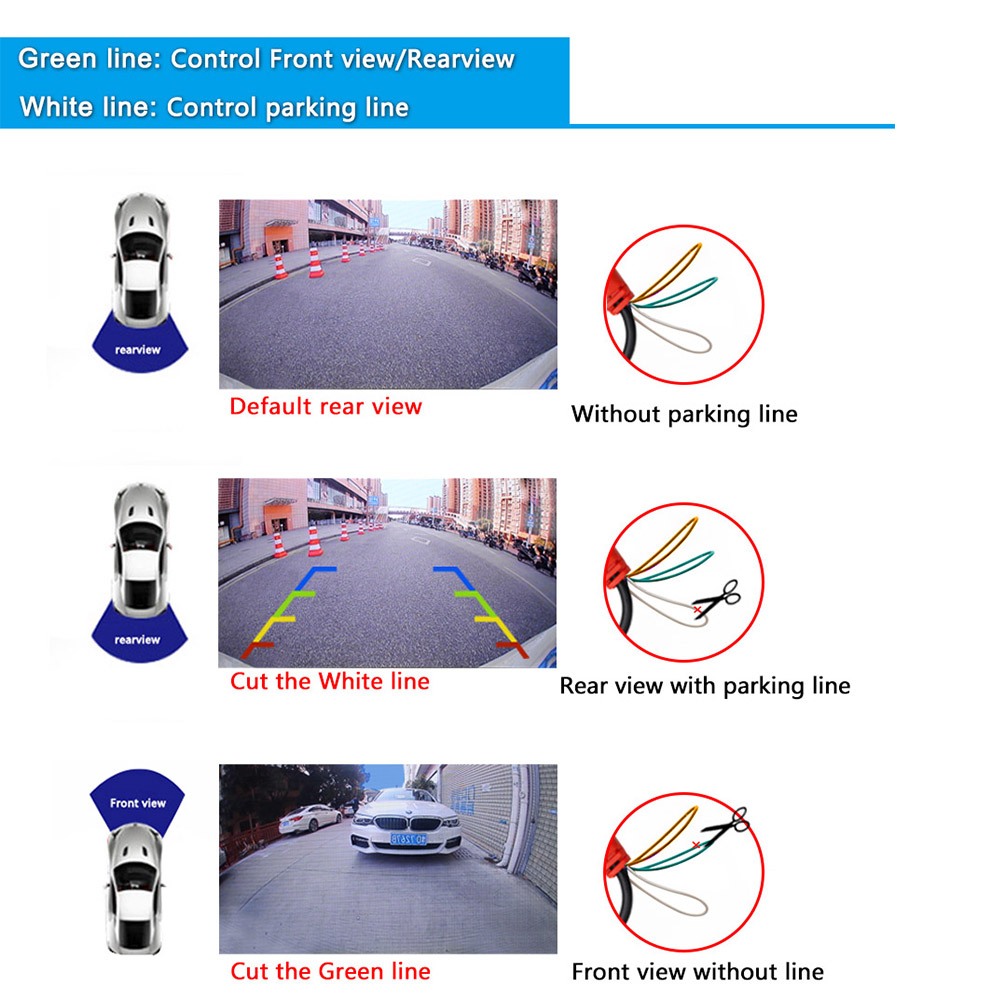 Green line: Control Front view/Rearview
White line: Control parking line

rearview

Default rear view

Without parking line

rearview

Cut the White line

Rear view with parking line

Front view

Cut the Green line

Front view without line