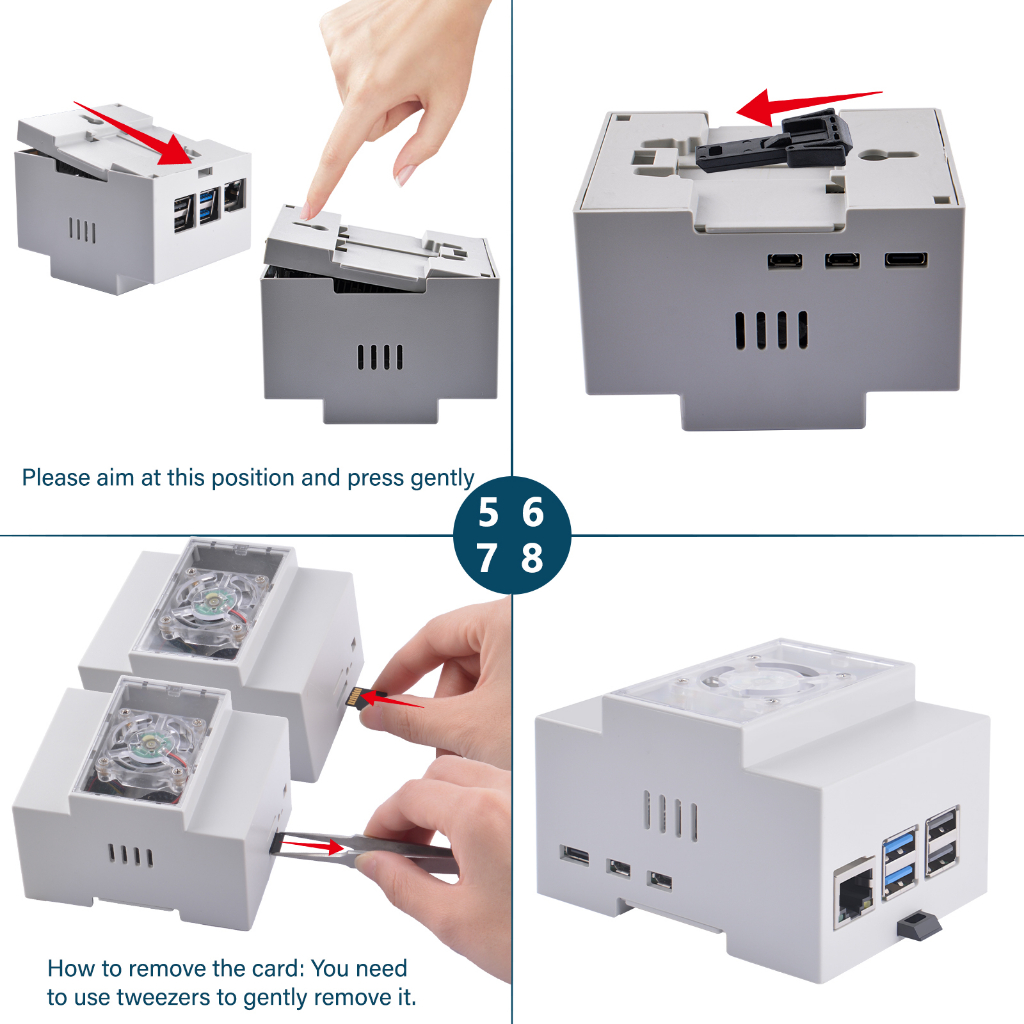 Please aim at this position and press gently

5 6
7 8

How to remove the card: You need to use tweezers to gently remove it.