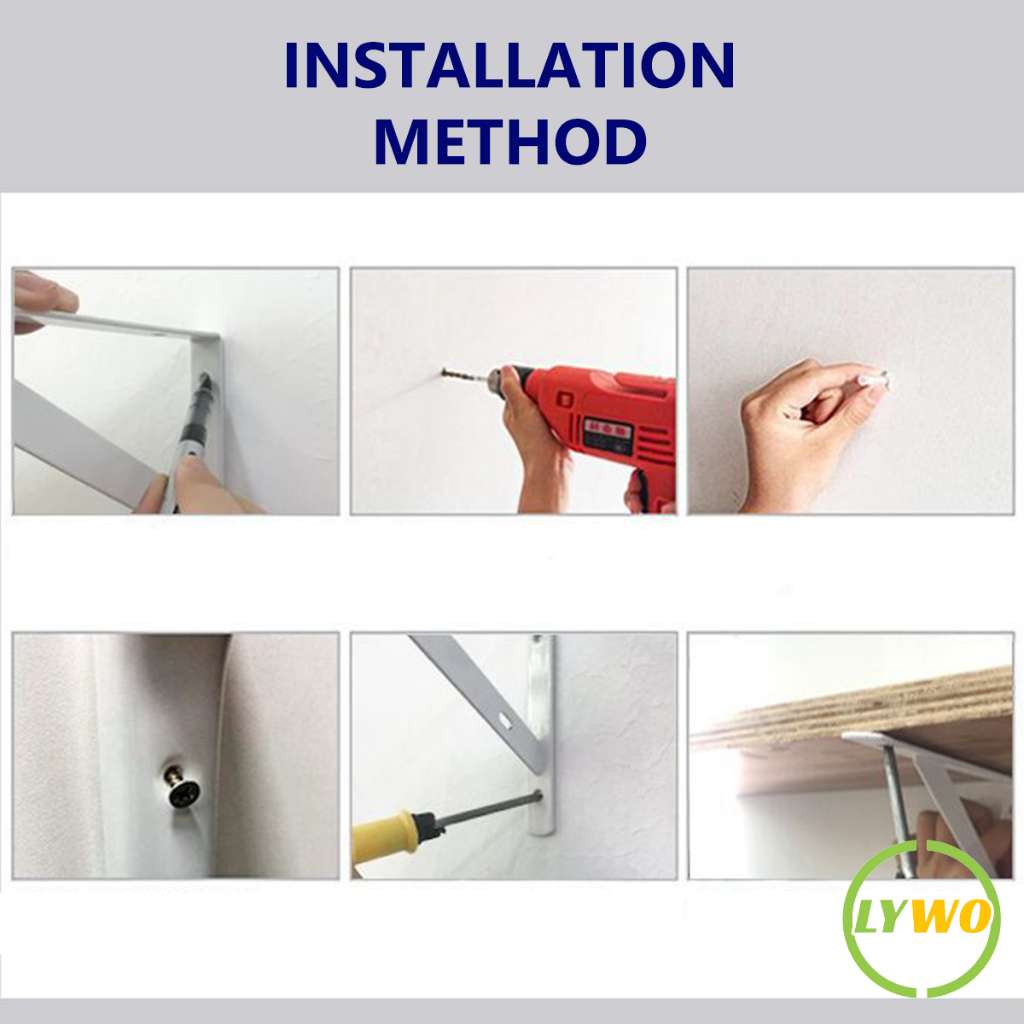 INSTALLATION METHOD

LYWO