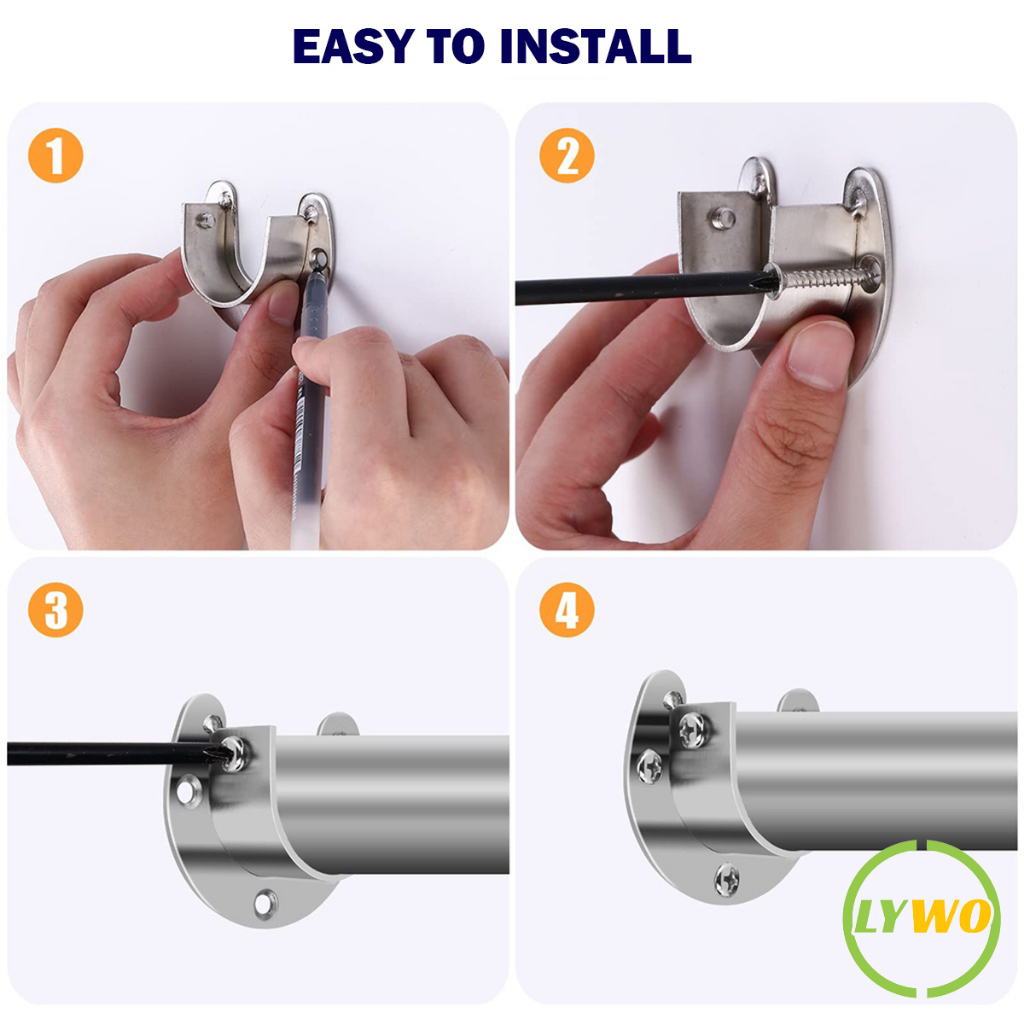 EASY TO INSTALL

1

2

3

4

LYWO