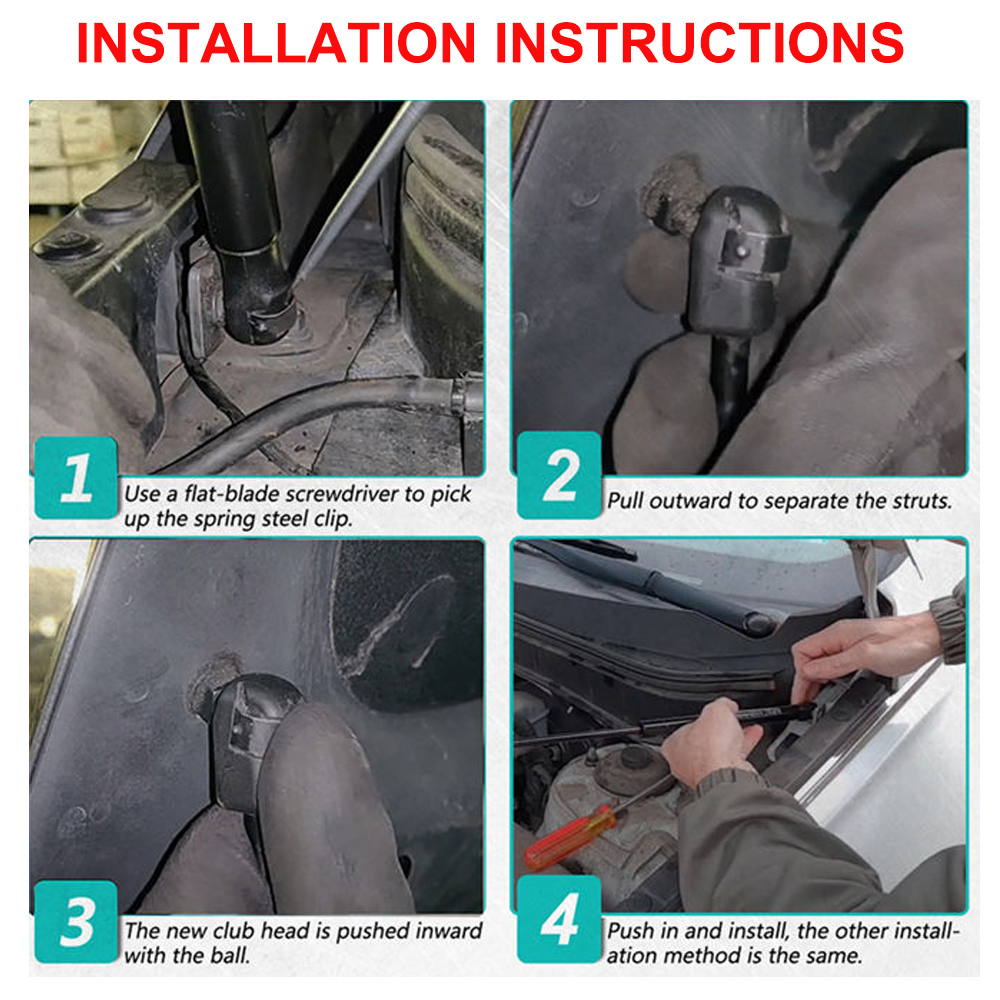 INSTALLATION INSTRUCTIONS

1 Use a flat-blade screwdriver to pick up the spring steel clip.

2 Pull outward to separate the struts.

3 The new club head is pushed inward with the ball.

4 Push in and install, the other installation method is the same.