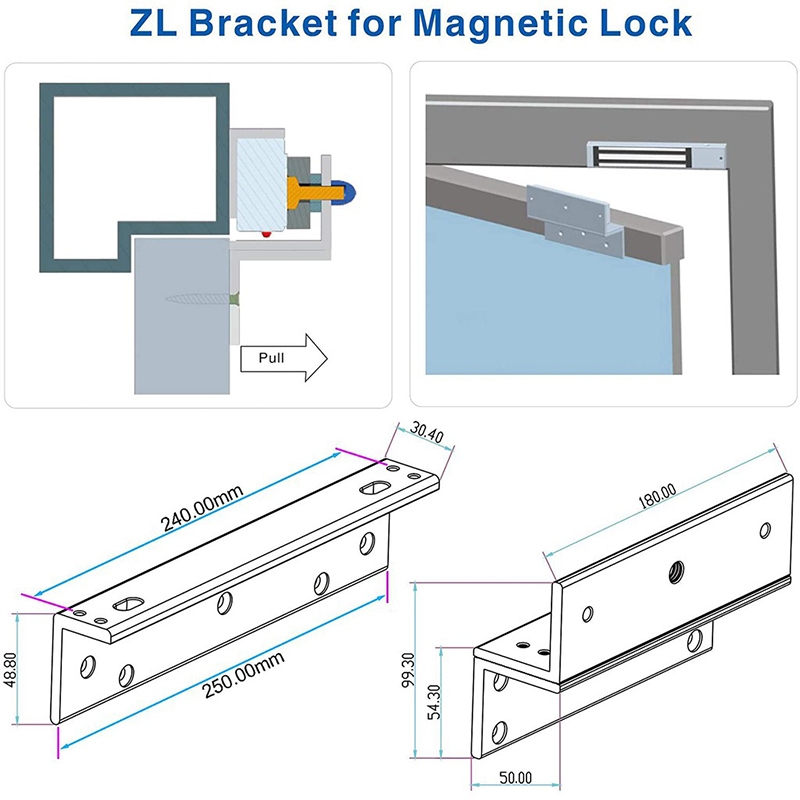 ZL Bracket for Magnetic Lock

Pull

30.40

240.00mm

48.80

250.00mm

180.00

99.30

54.30

50.00