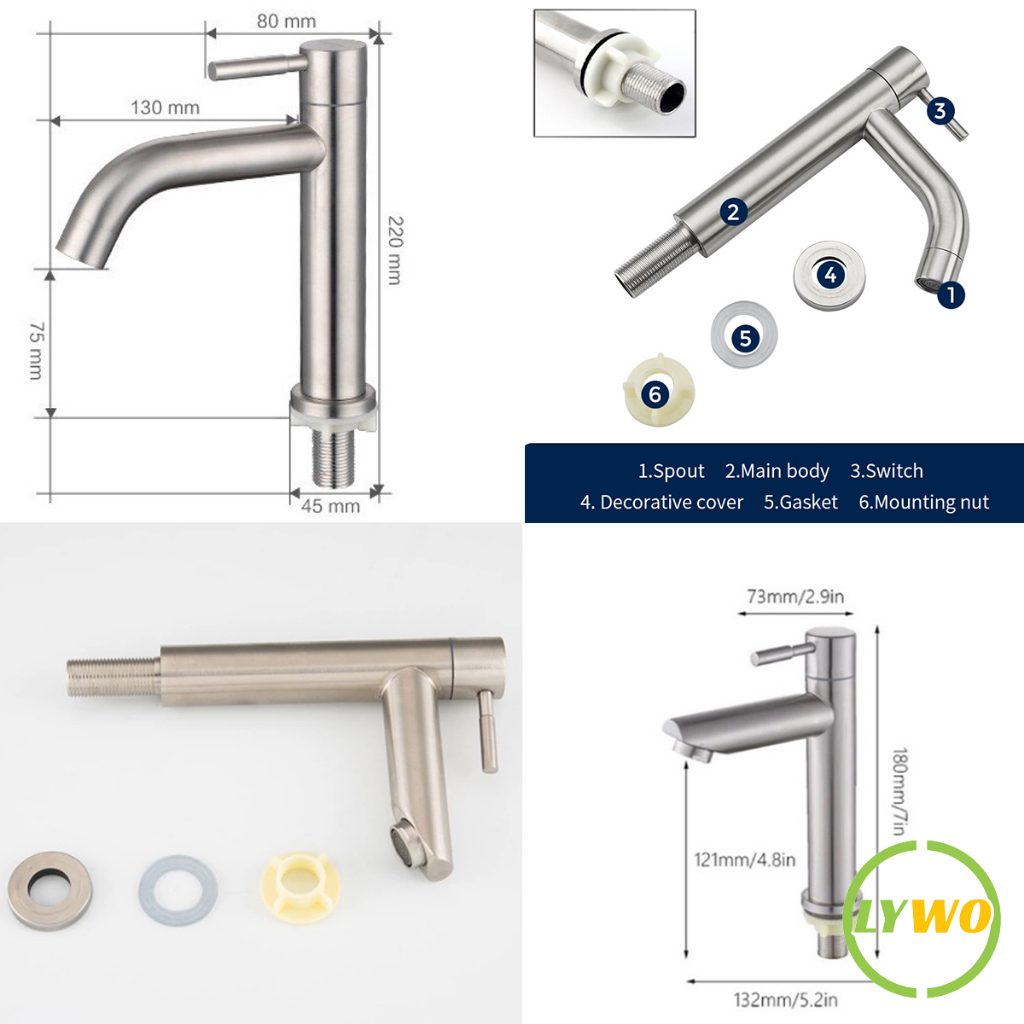 80 mm
130 mm
220 mm
75 mm
45 mm

3
2
4
1
5
6

1.Spout 2.Main body 3.Switch
4. Decorative cover 5.Gasket 6.Mounting nut

73mm/2.9in
180mm/7in
121mm/4.8in
132mm/5.2in

LYWO