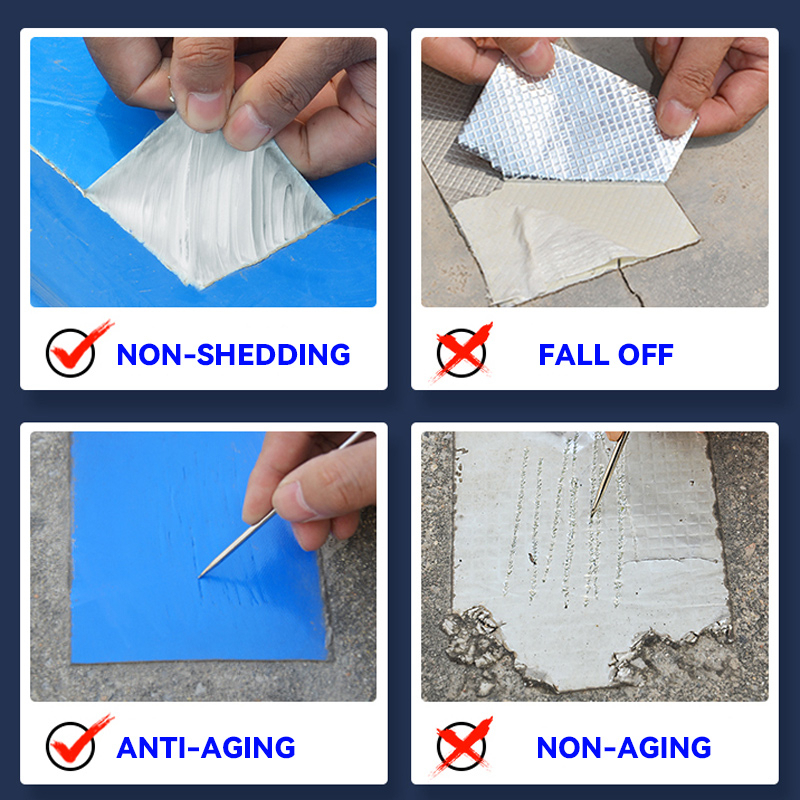 NON-SHEDDING

FALL OFF

ANTI-AGING

NON-AGING