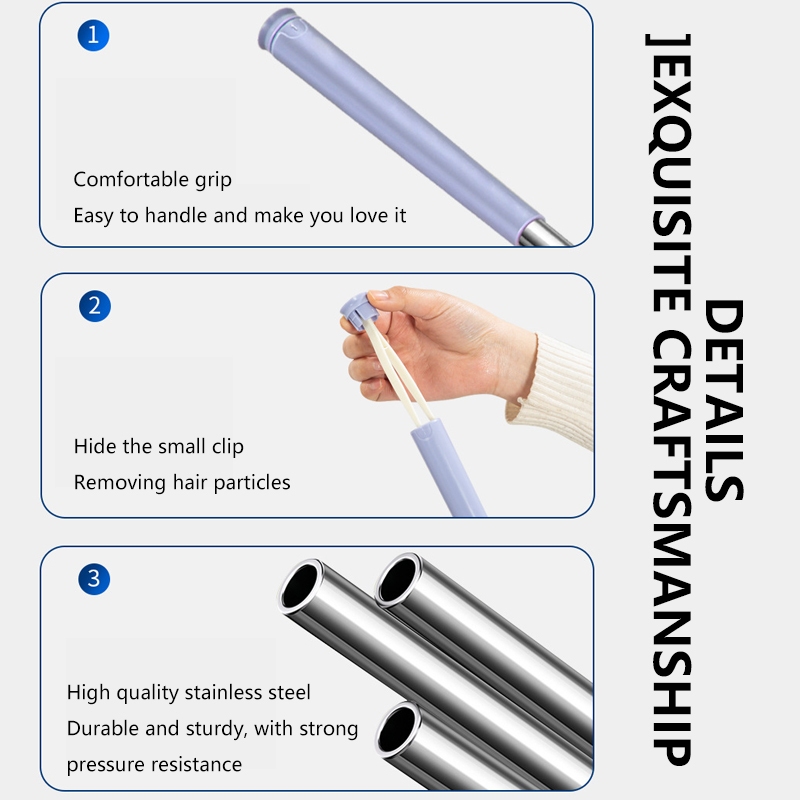 1

Comfortable grip
Easy to handle and make you love it

2

Hide the small clip
Removing hair particles

3

High quality stainless steel
Durable and sturdy, with strong pressure resistance

DETAILS
]EXQUISITE CRAFTSMANSHIP