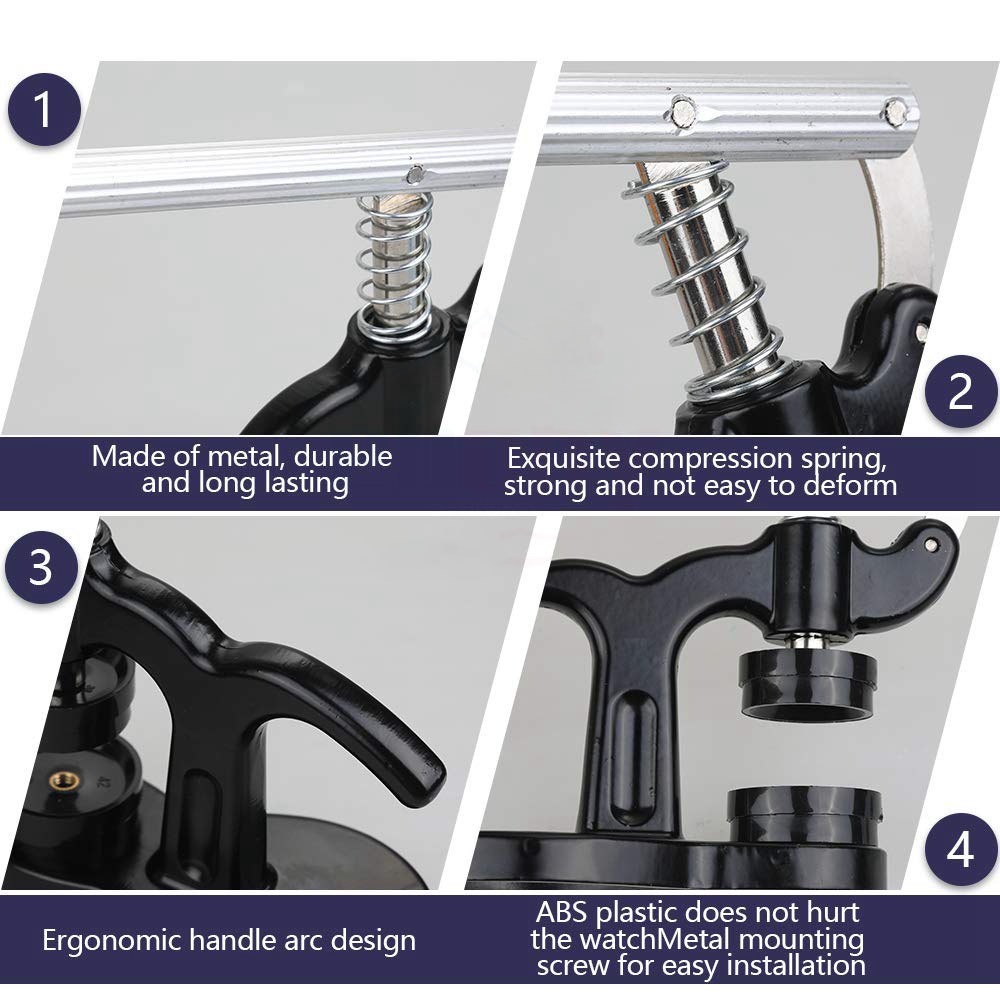 1

2

Made of metal, durable and long lasting

Exquisite compression spring, strong and not easy to deform

3

4

Ergonomic handle arc design

ABS plastic does not hurt the watchMetal mounting screw for easy installation