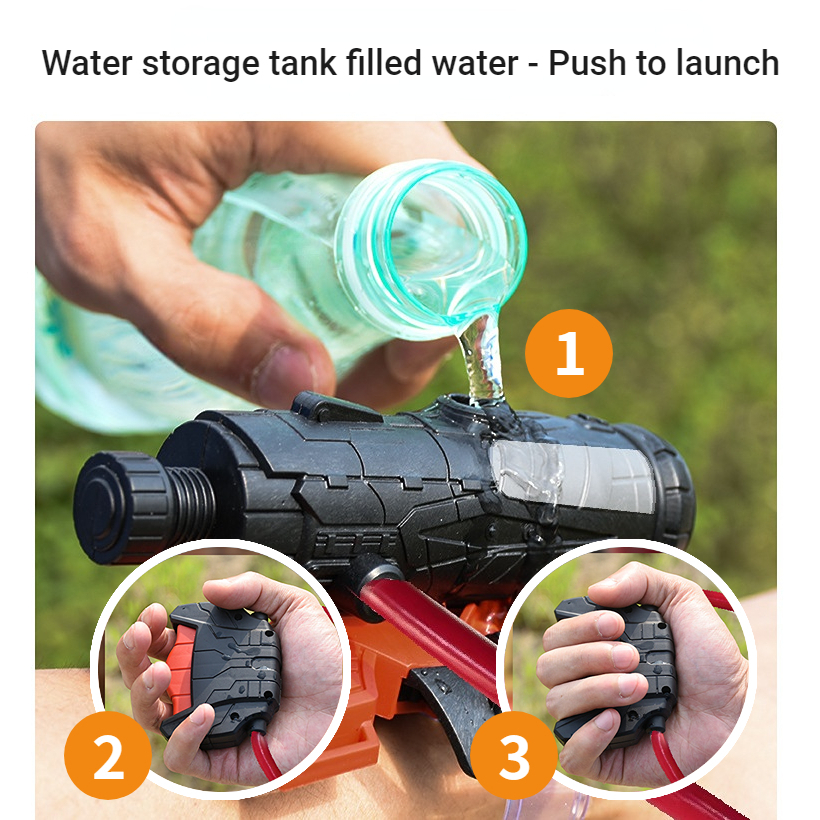 Water storage tank filled water - Push to launch

1

2

3