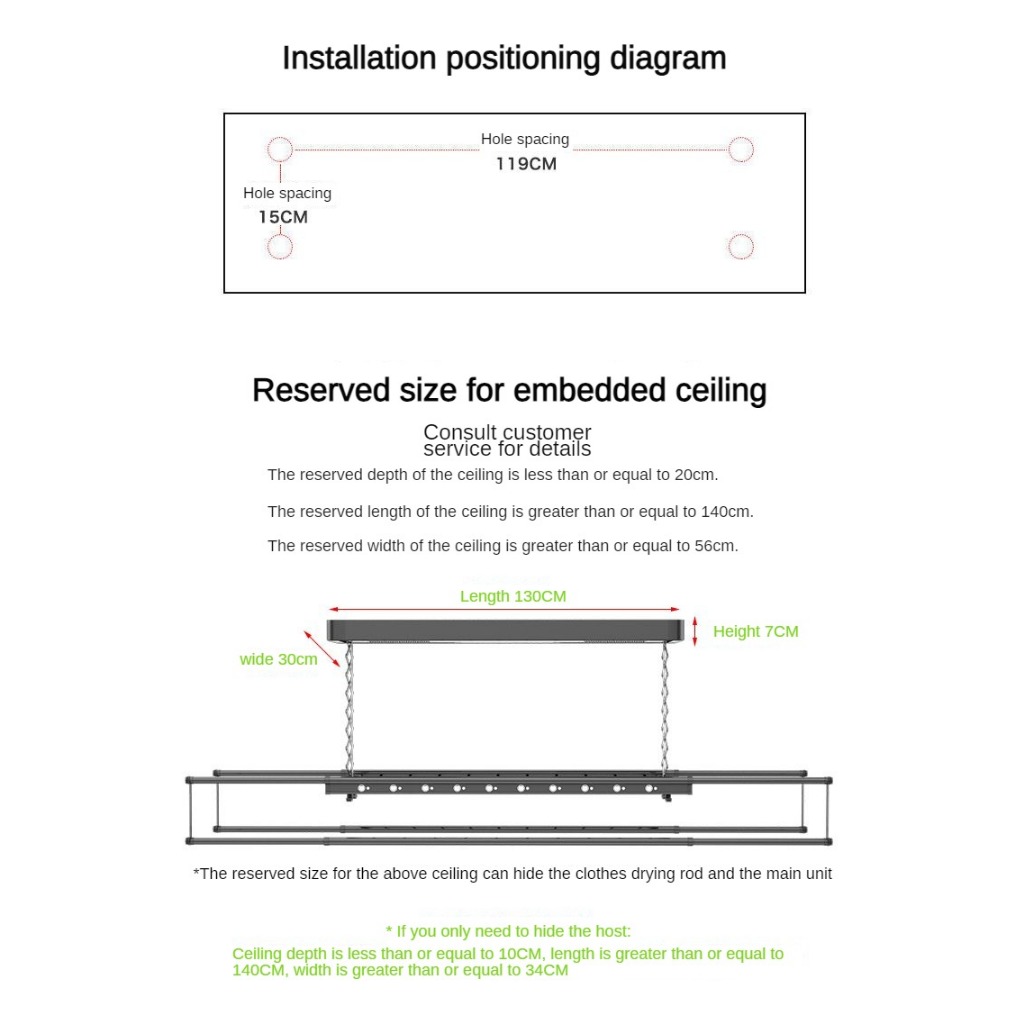 Installation positioning diagram

Hole spacing
119CM

Hole spacing
15CM

Reserved size for embedded ceiling

Consult customer service for details

The reserved depth of the ceiling is less than or equal to 20cm.

The reserved length of the ceiling is greater than or equal to 140cm.

The reserved width of the ceiling is greater than or equal to 56cm.

Length 130CM

Height 7CM

wide 30cm

*The reserved size for the above ceiling can hide the clothes drying rod and the main unit

* If you only need to hide the host:
Ceiling depth is less than or equal to 10CM, length is greater than or equal to 140CM, width is greater than or equal to 34CM