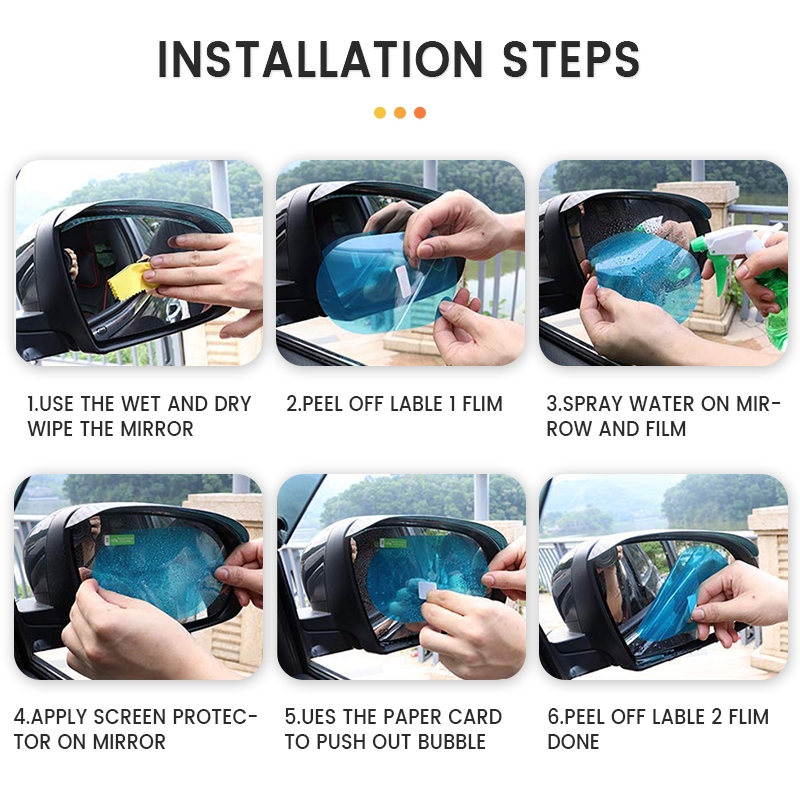 INSTALLATION STEPS

1.USE THE WET AND DRY WIPE THE MIRROR

2.PEEL OFF LABLE 1 FLIM

3.SPRAY WATER ON MIRROW AND FILM

4.APPLY SCREEN PROTECTOR ON MIRROR

5.UES THE PAPER CARD TO PUSH OUT BUBBLE

6.PEEL OFF LABLE 2 FLIM DONE