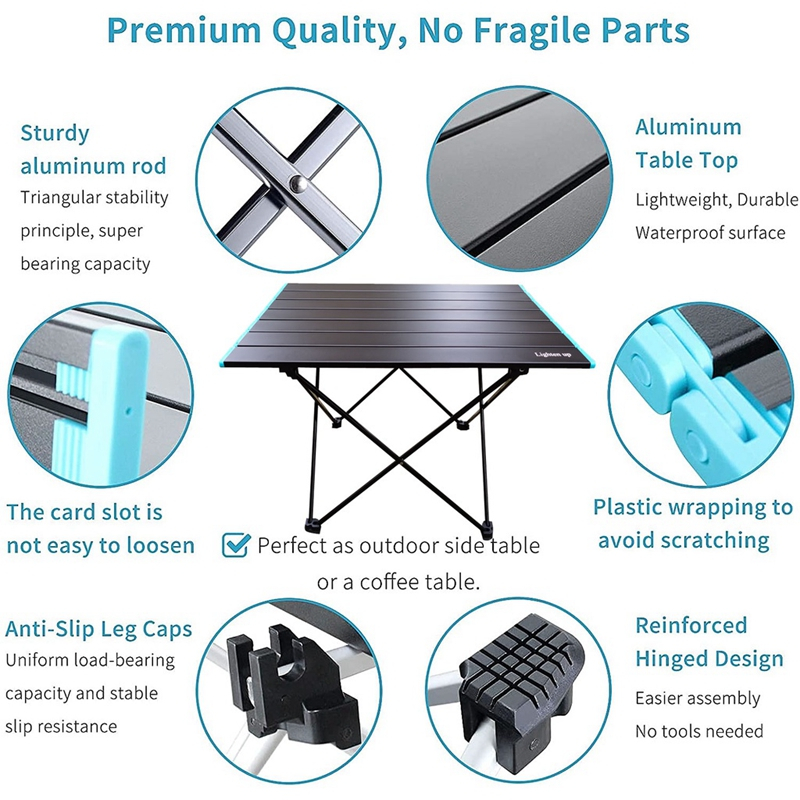 Premium Quality, No Fragile Parts

Sturdy aluminum rod
Triangular stability principle, super bearing capacity

Aluminum Table Top
Lightweight, Durable
Waterproof surface

Lighten up

The card slot is not easy to loosen

Plastic wrapping to avoid scratching

Perfect as outdoor side table or a coffee table.

Anti-Slip Leg Caps
Uniform load-bearing capacity and stable slip resistance

Reinforced Hinged Design
Easier assembly
No tools needed