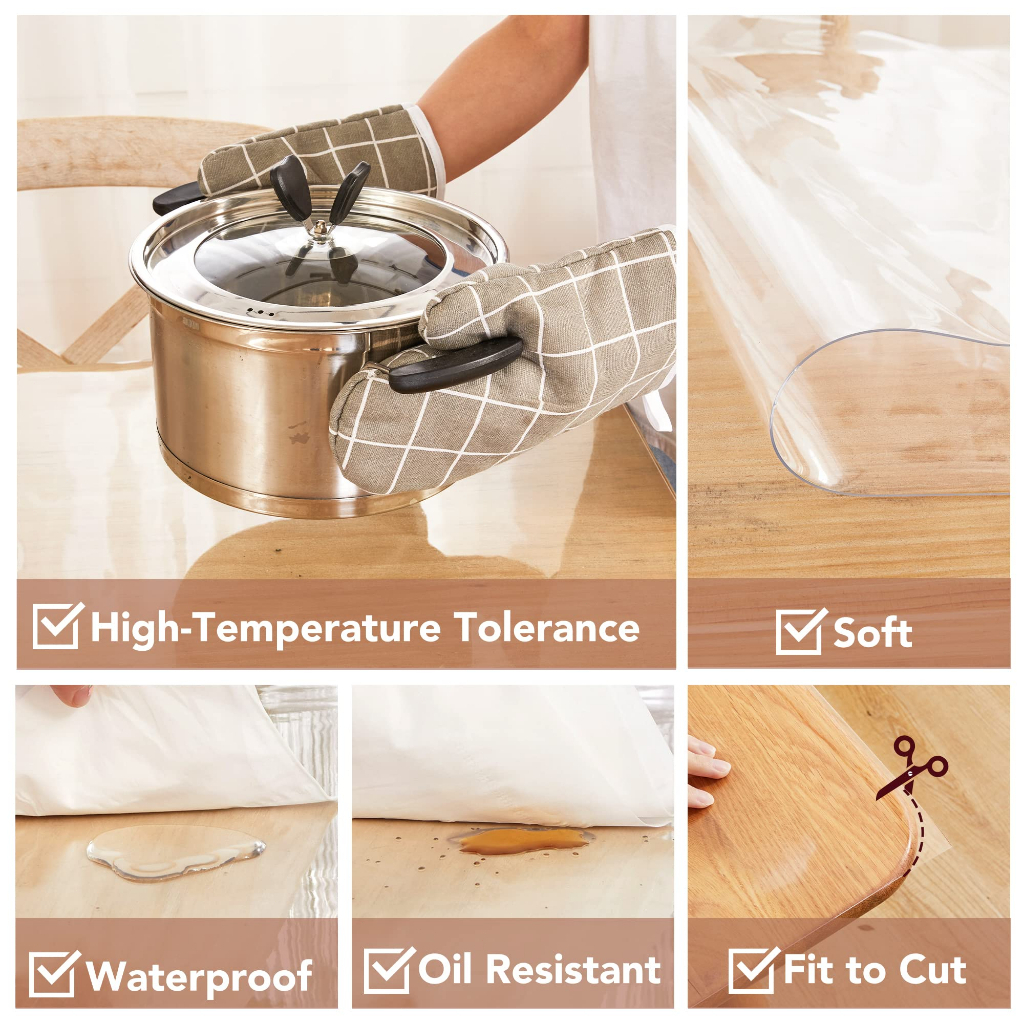 High-Temperature Tolerance

Soft

Waterproof

Oil Resistant

Fit to Cut