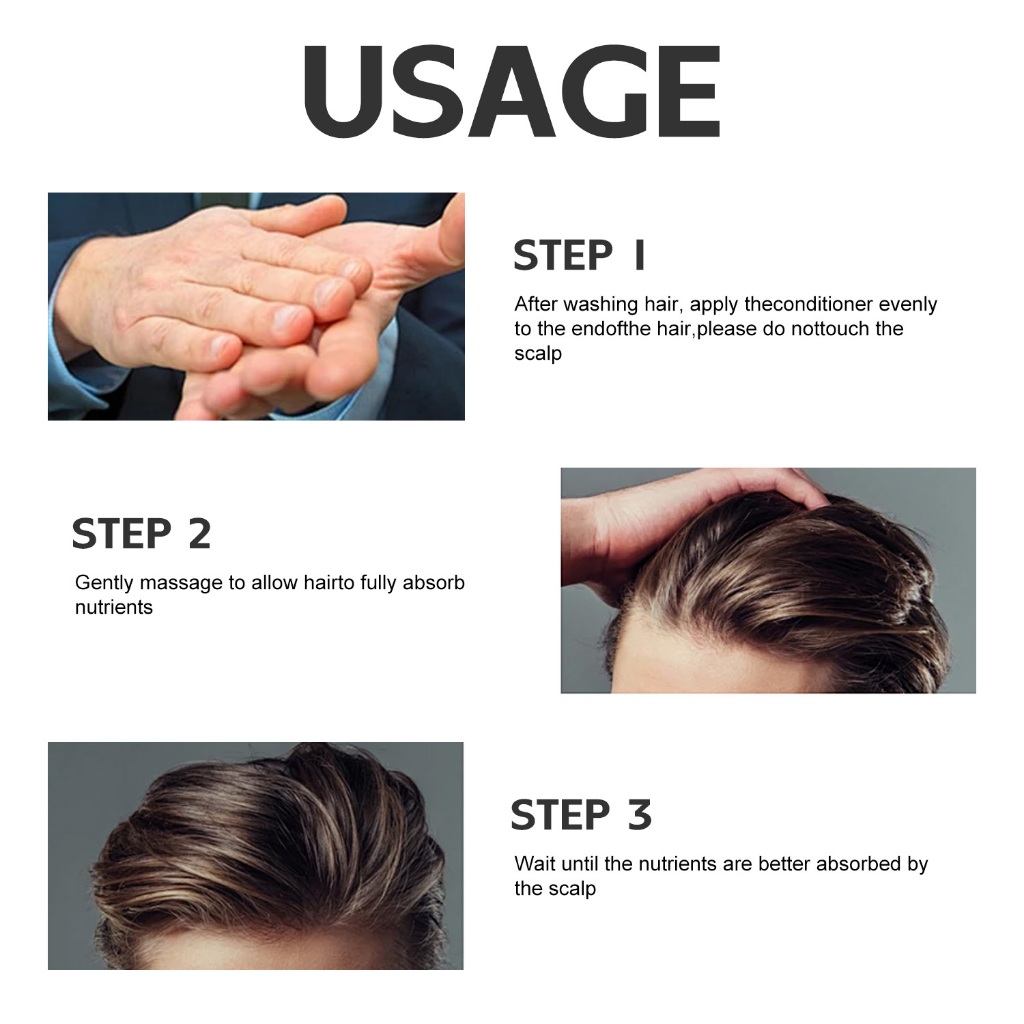 USAGE

STEP 1

After washing hair, apply theconditioner evenly to the endofthe hair,please do nottouch the scalp

STEP 2

Gently massage to allow hairto fully absorb nutrients

STEP 3

Wait until the nutrients are better absorbed by the scalp