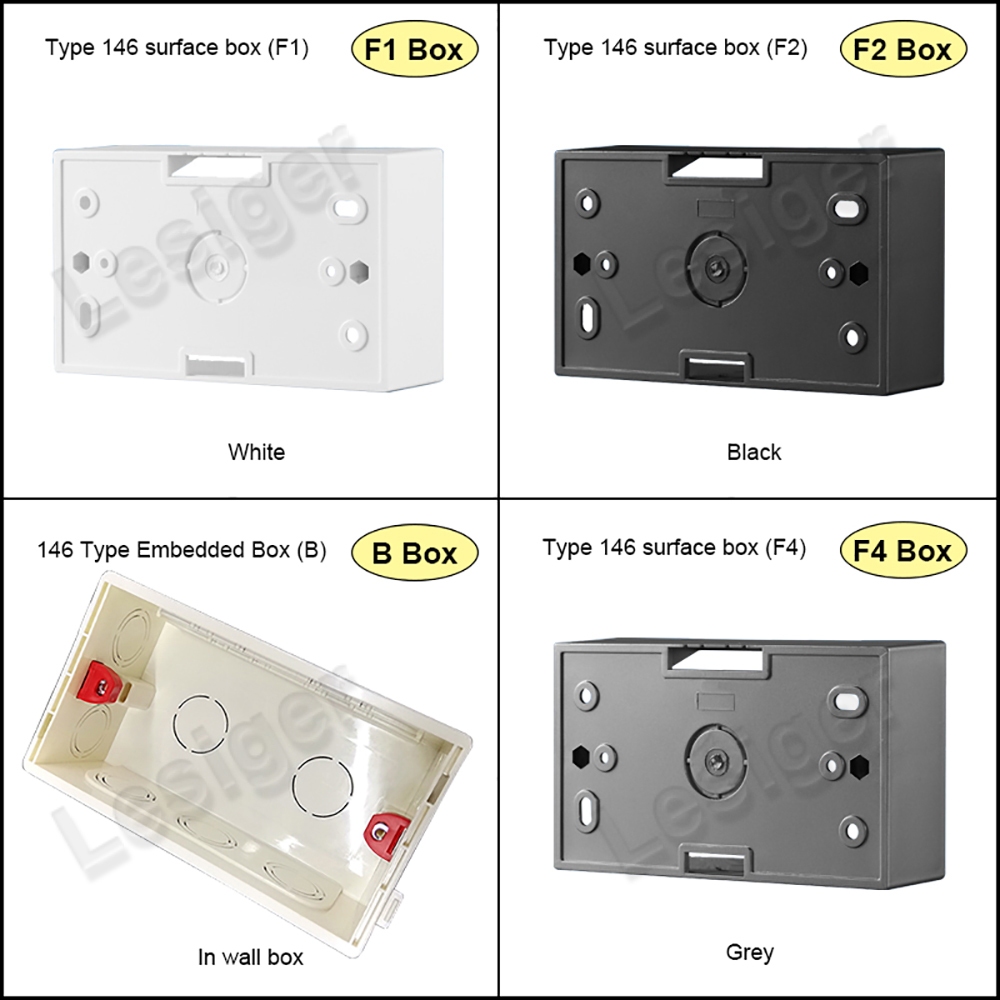 Type 146 surface box (F1)

F1 Box

Lesiger

White

Type 146 surface box (F2)

F2 Box

Lesiger

Black

146 Type Embedded Box (B)

B Box

Lesiger

In wall box

Type 146 surface box (F4)

F4 Box

Lesiger

Grey