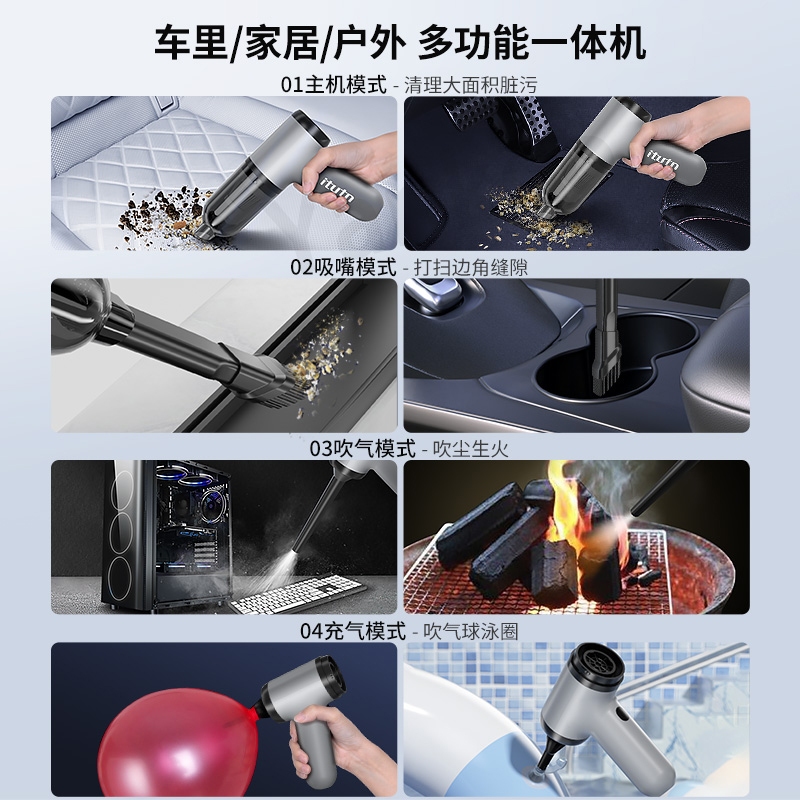 车里/家居/户外 多功能一体机

01主机模式 - 清理大面积脏污

itutn

itutn

02吸嘴模式 - 打扫边角缝隙

03吹气模式 - 吹尘生火

04充气模式 - 吹气球泳圈