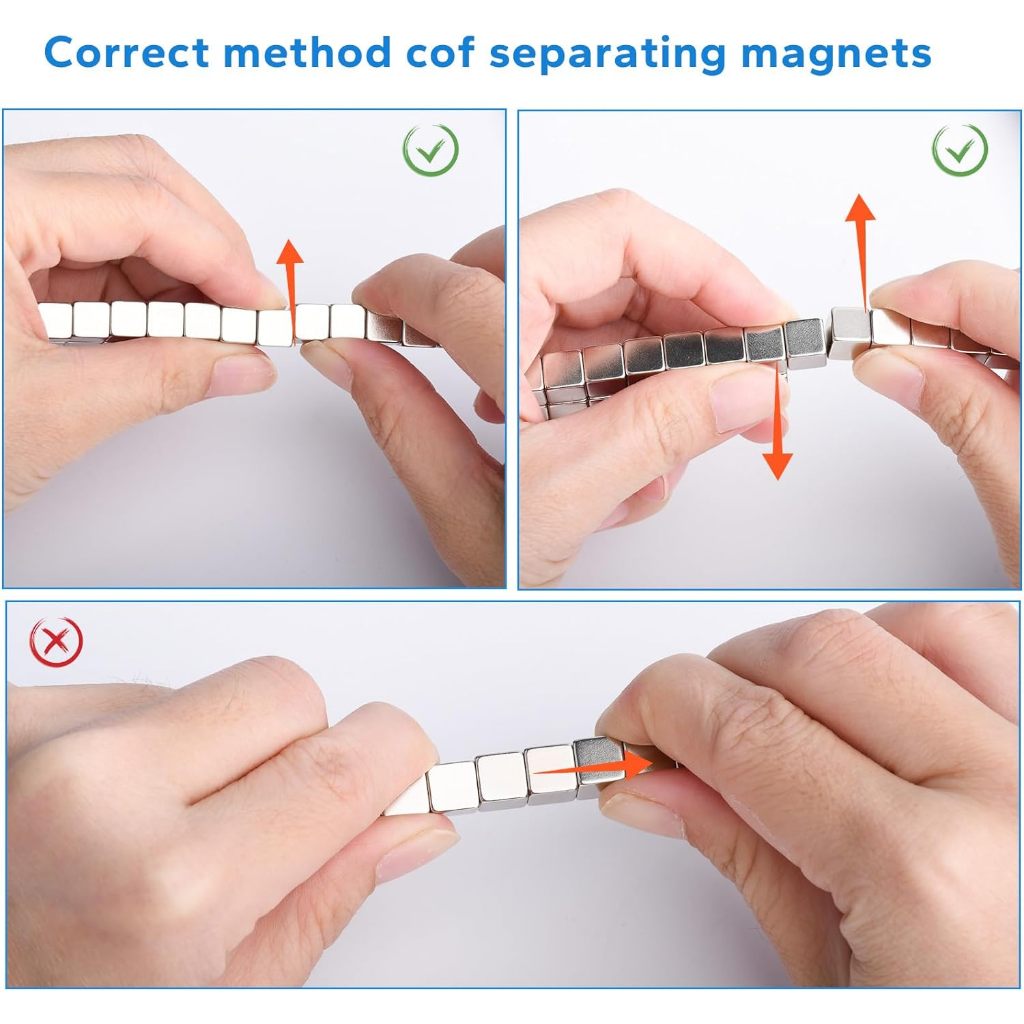 Correct method cof separating magnets