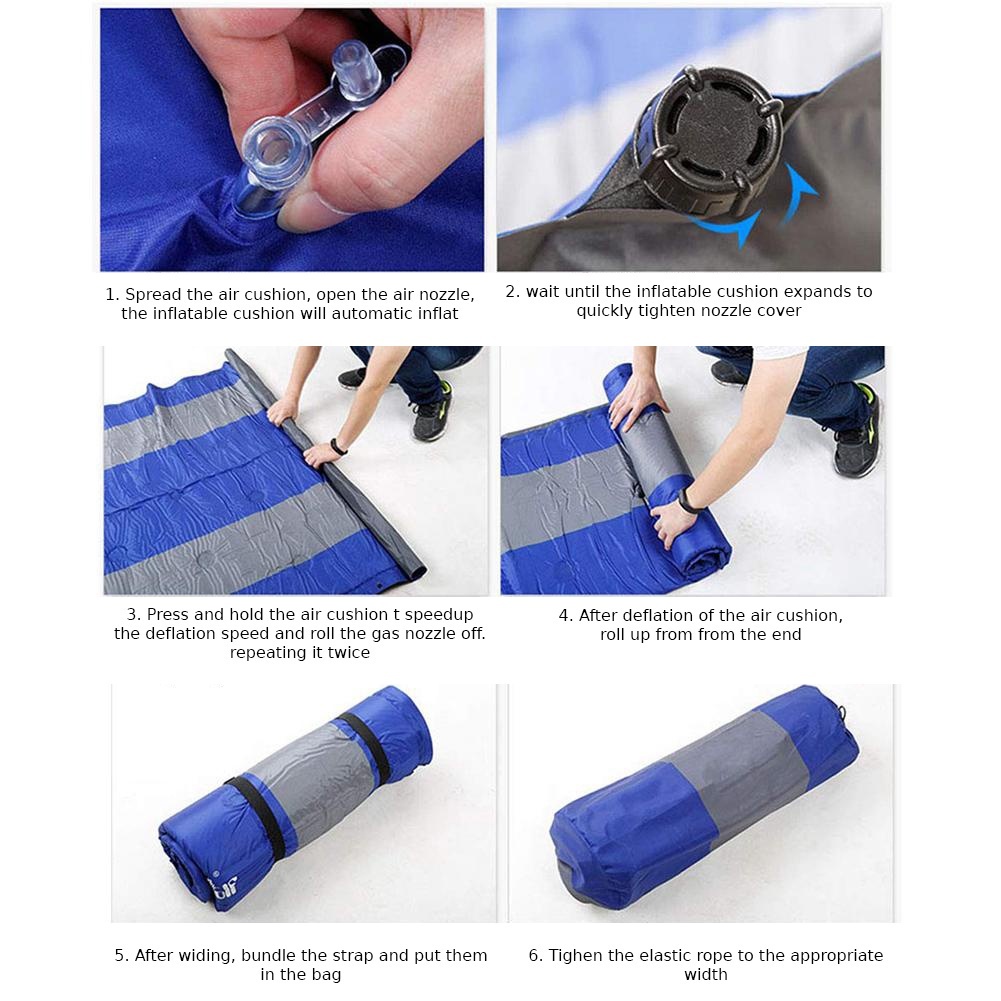 1. Spread the air cushion, open the air nozzle, the inflatable cushion will automatic inflat

2. wait until the inflatable cushion expands to quickly tighten nozzle cover

3. Press and hold the air cushion t speedup the deflation speed and roll the gas nozzle off. repeating it twice

4. After deflation of the air cushion, roll up from from the end

5. After widing, bundle the strap and put them in the bag

6. Tighen the elastic rope to the appropriate width