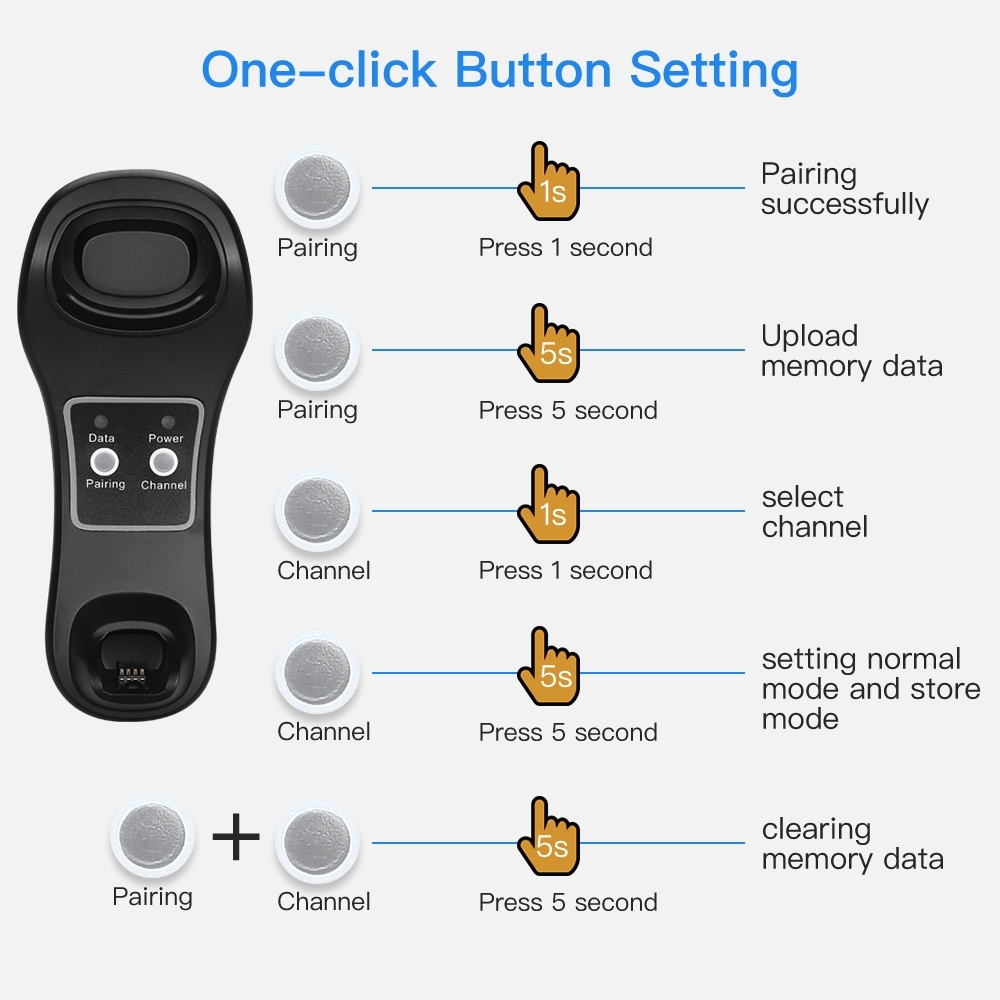 One-click Button Setting

Data Power
Pairing Channel

Pairing 1s Press 1 second Pairing successfully

Pairing 5s Press 5 second Upload memory data

Channel 1s Press 1 second select channel

Channel 5s Press 5 second setting normal mode and store mode

Pairing + Channel 5s Press 5 second clearing memory data