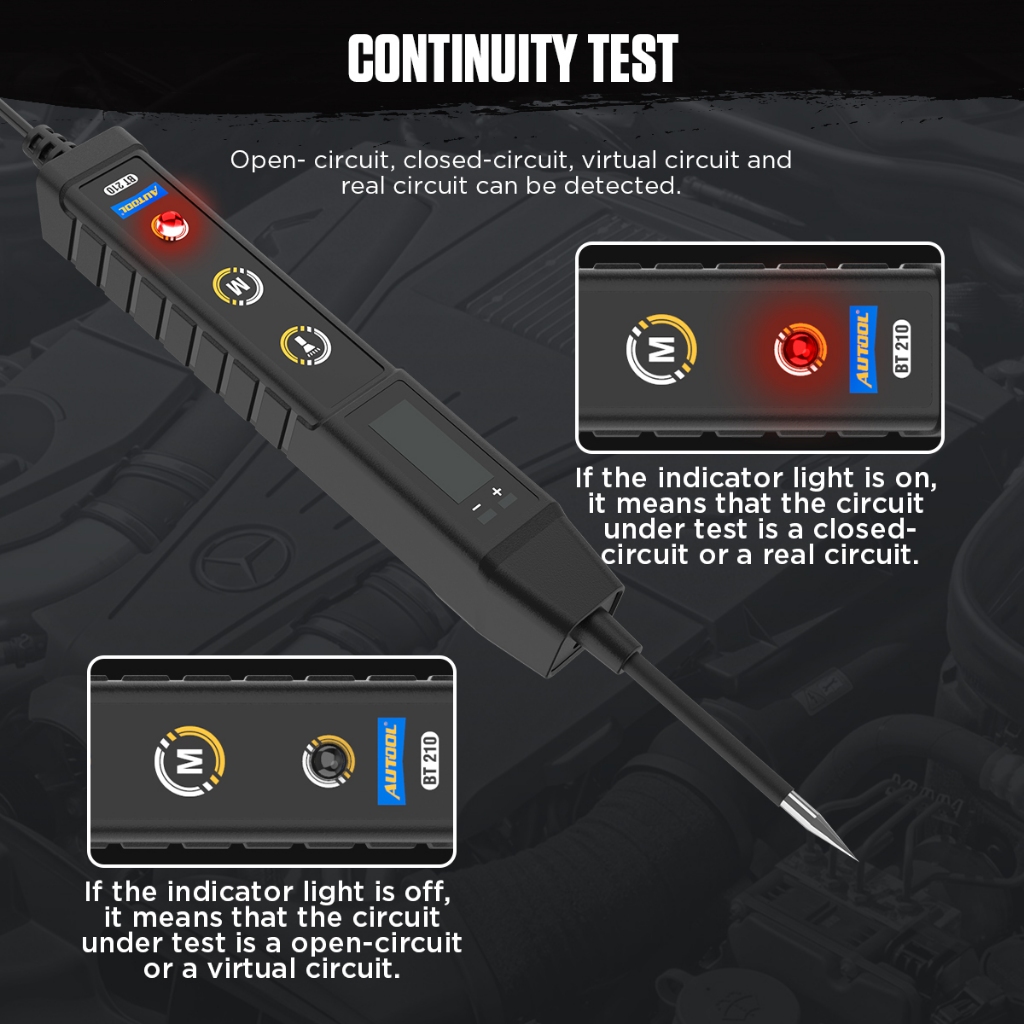 CONTINUITY TEST

Open- circuit, closed-circuit, virtual circuit and real circuit can be detected.

BT 210
AUTOOL
M

+
-

M
AUTOOL
BT 210

If the indicator light is on, it means that the circuit under test is a closed-circuit or a real circuit.

M
AUTOOL
BT 210

If the indicator light is off, it means that the circuit under test is a open-circuit or a virtual circuit.